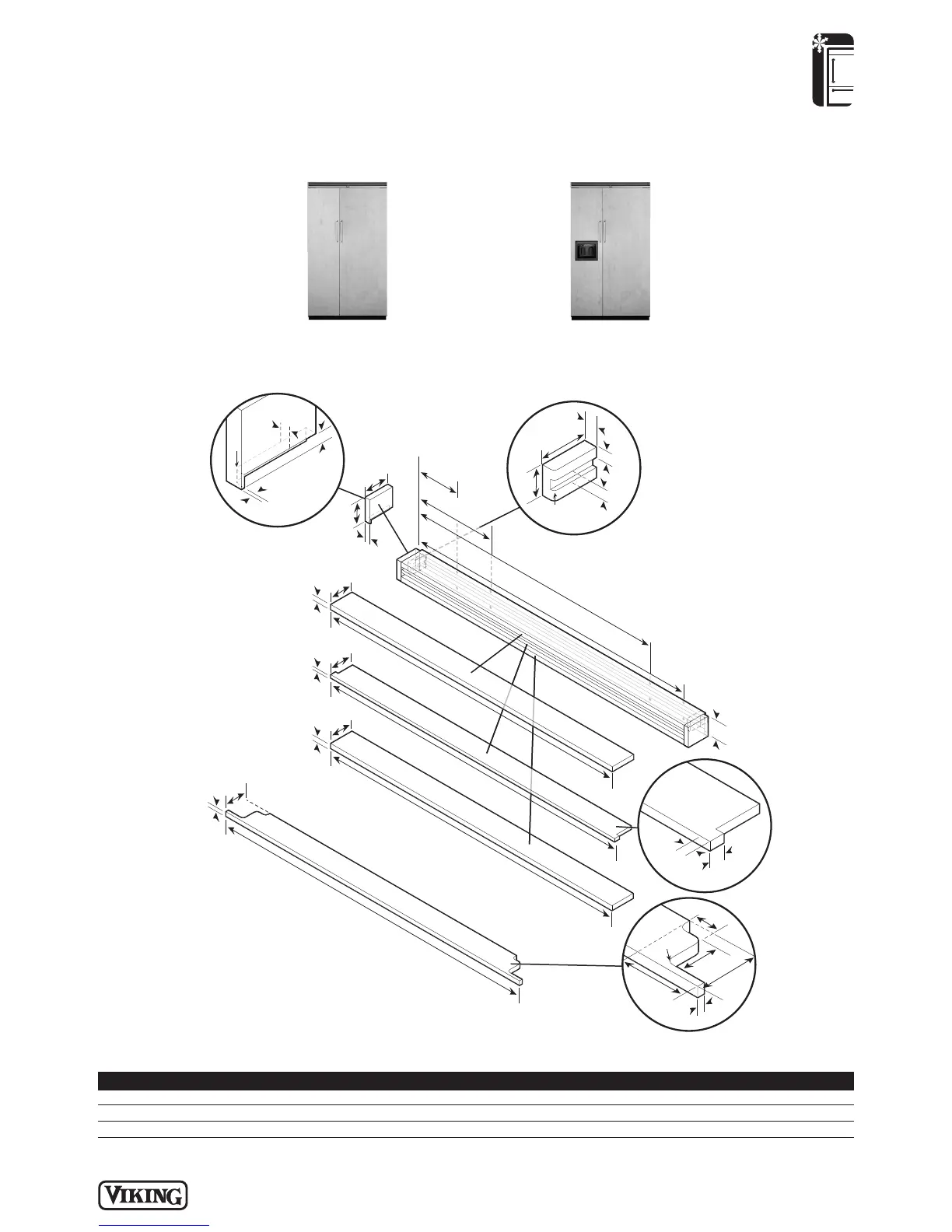 VIKING