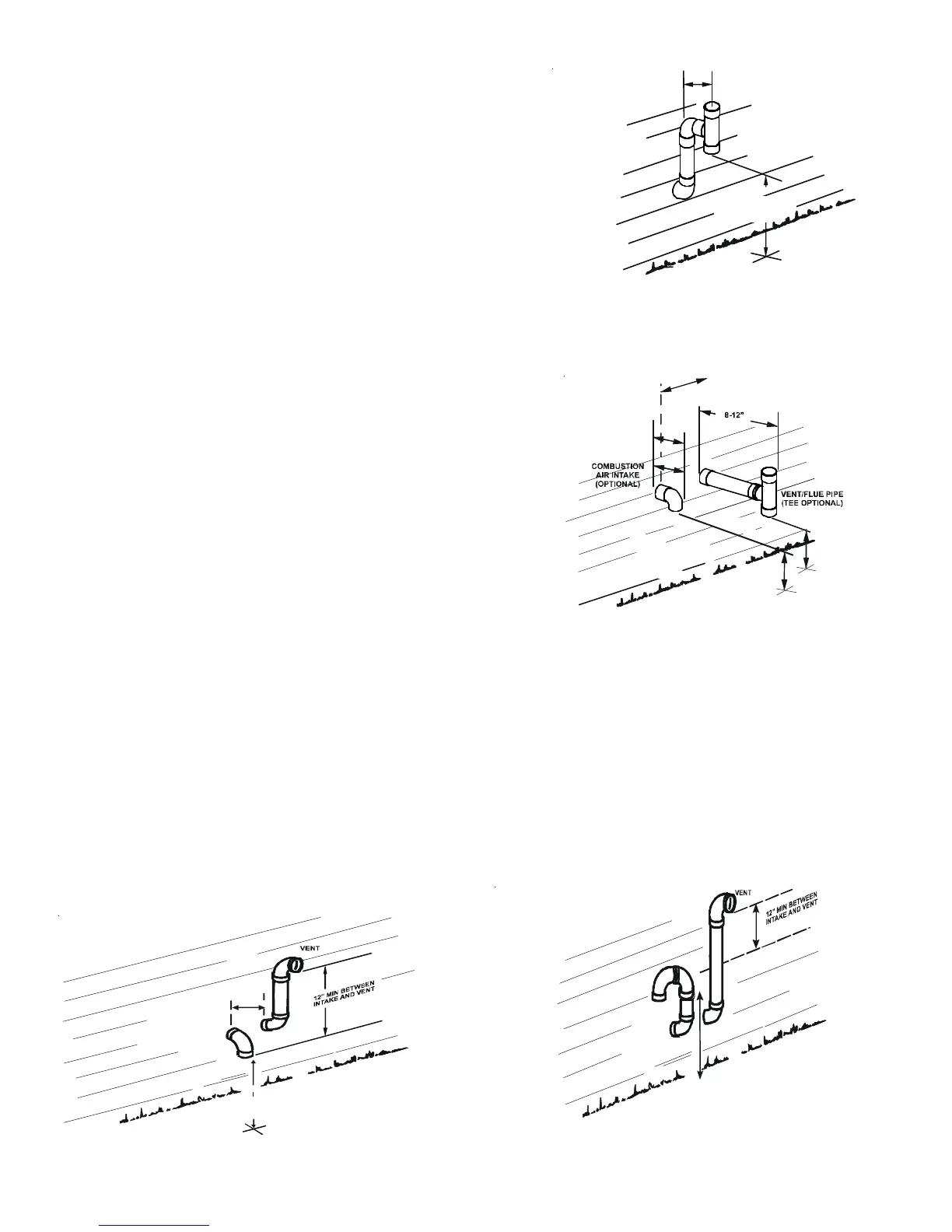 8-12"

COMBUSTION AIR INTAKE (OPTIONAL)

VENT/FLUE PIPE (TEE OPTIONAL)

VENT

12" MIN BETWEEN INTAKE AND VENT

VENT

12" MIN BETWEEN INTAKE AND VENT