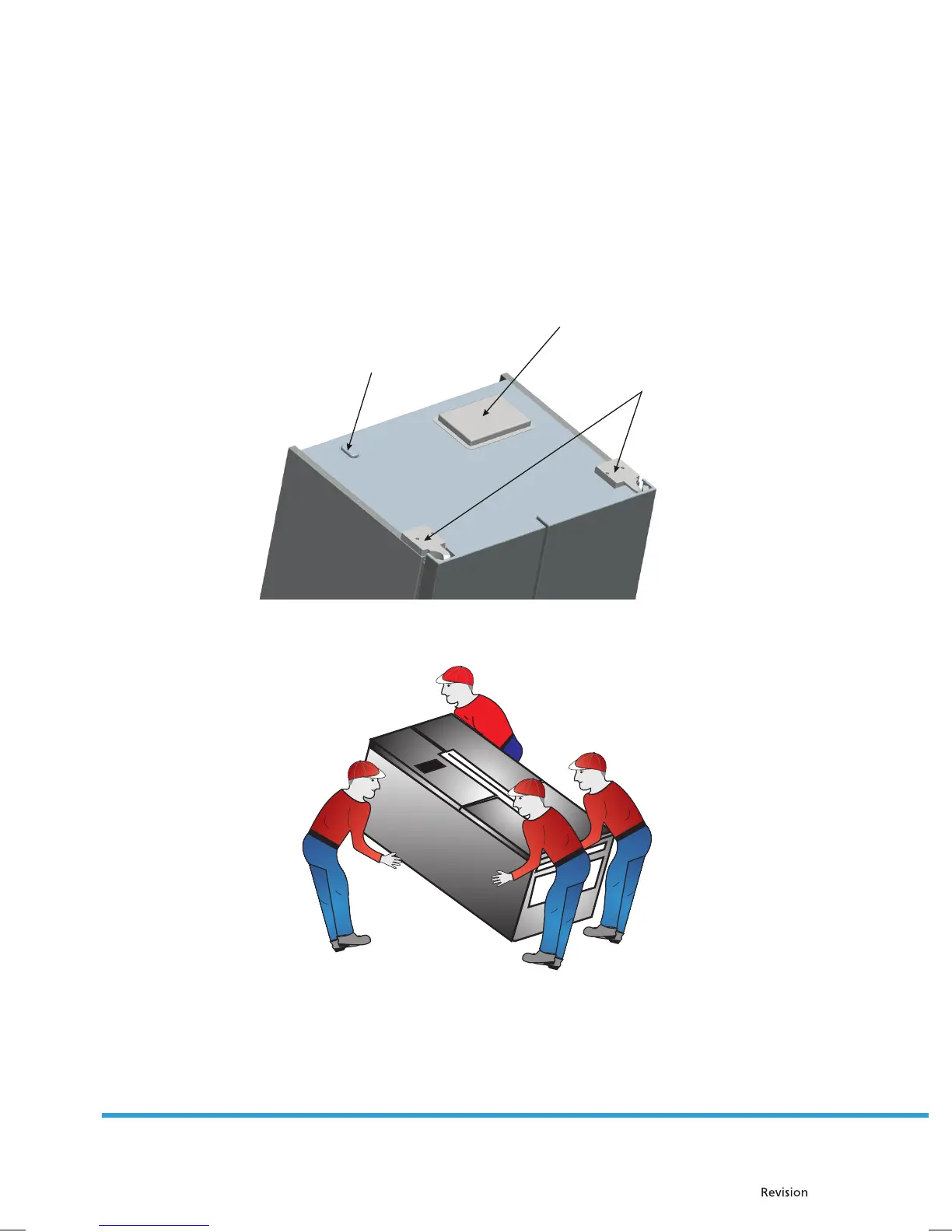 Revision