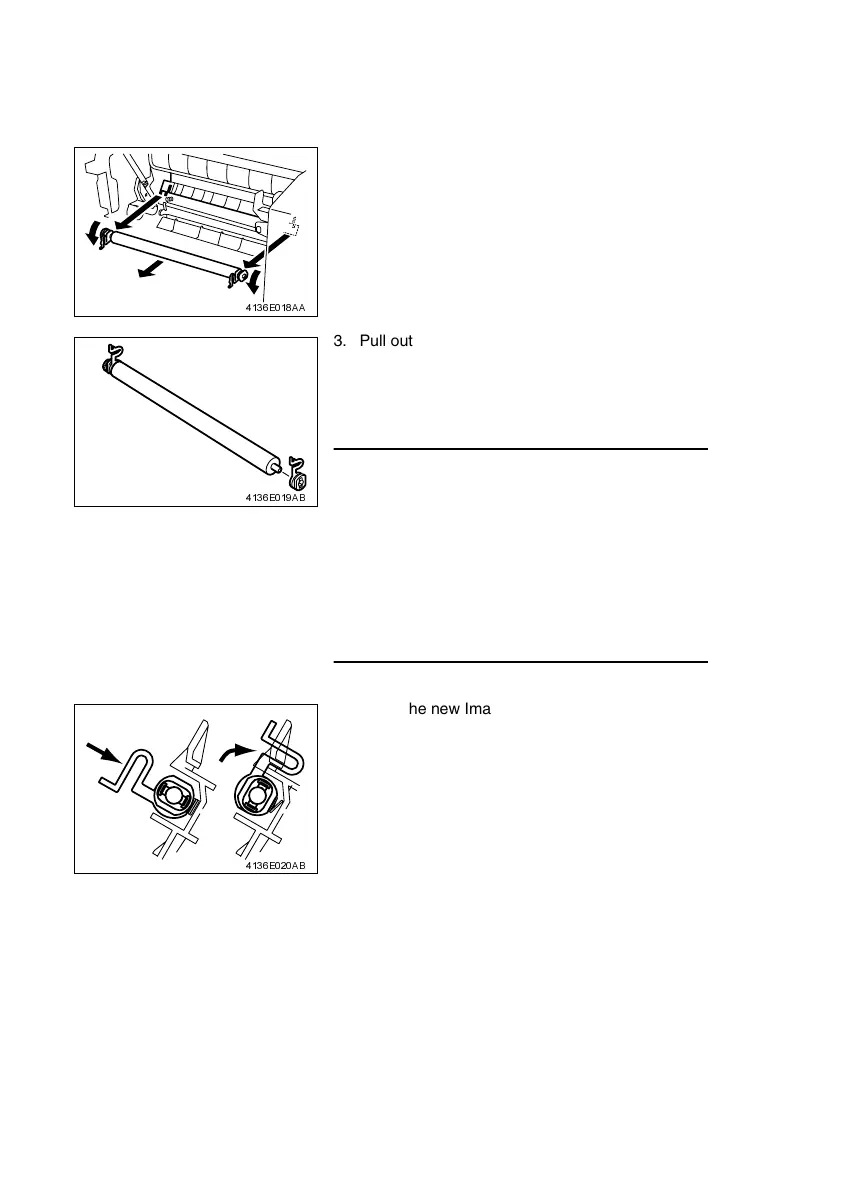 4136E018AA

3. Pull out

4136E019AB

he new Ima

4136E020AB