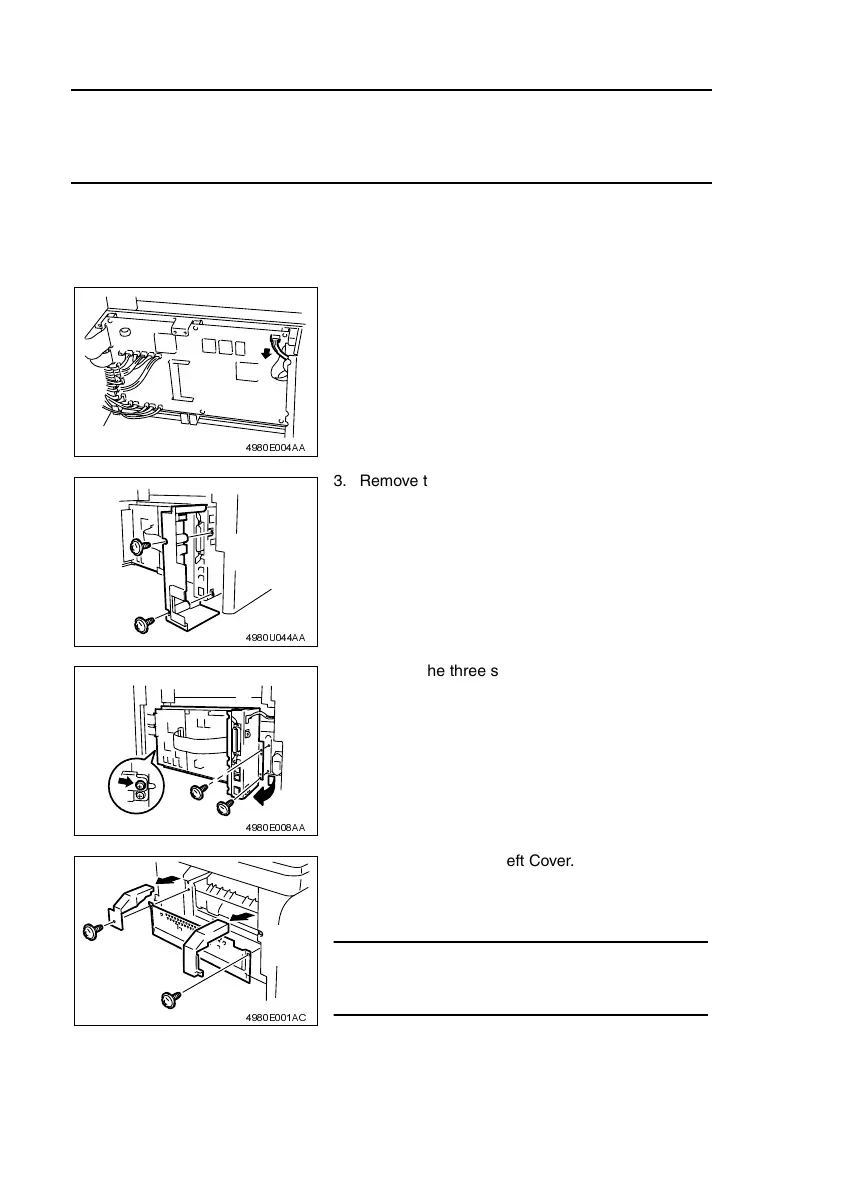 4980E004AA

3. Remove t

4980U044AA

he three s

4980E008AA

eft Cover.

4980E001AC