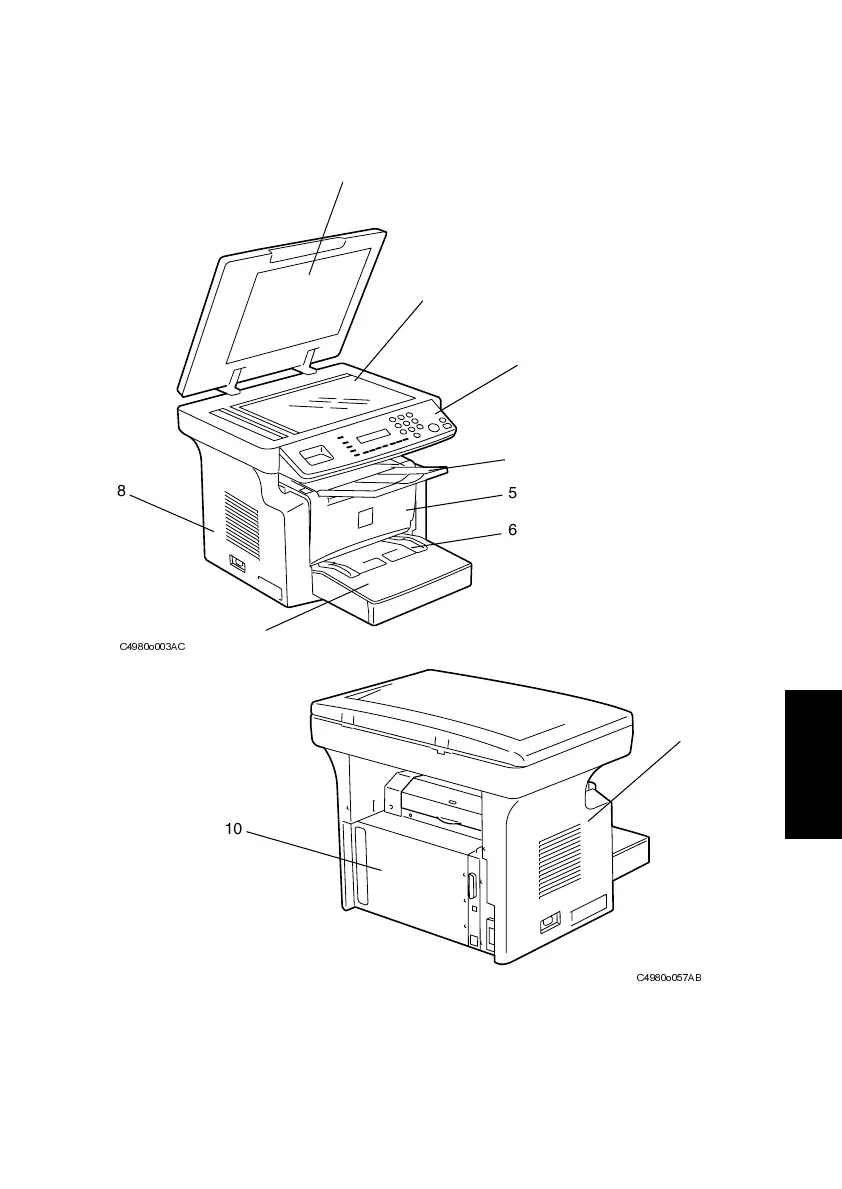 8

5

6

C4980o003AC

10

C4980o057AB