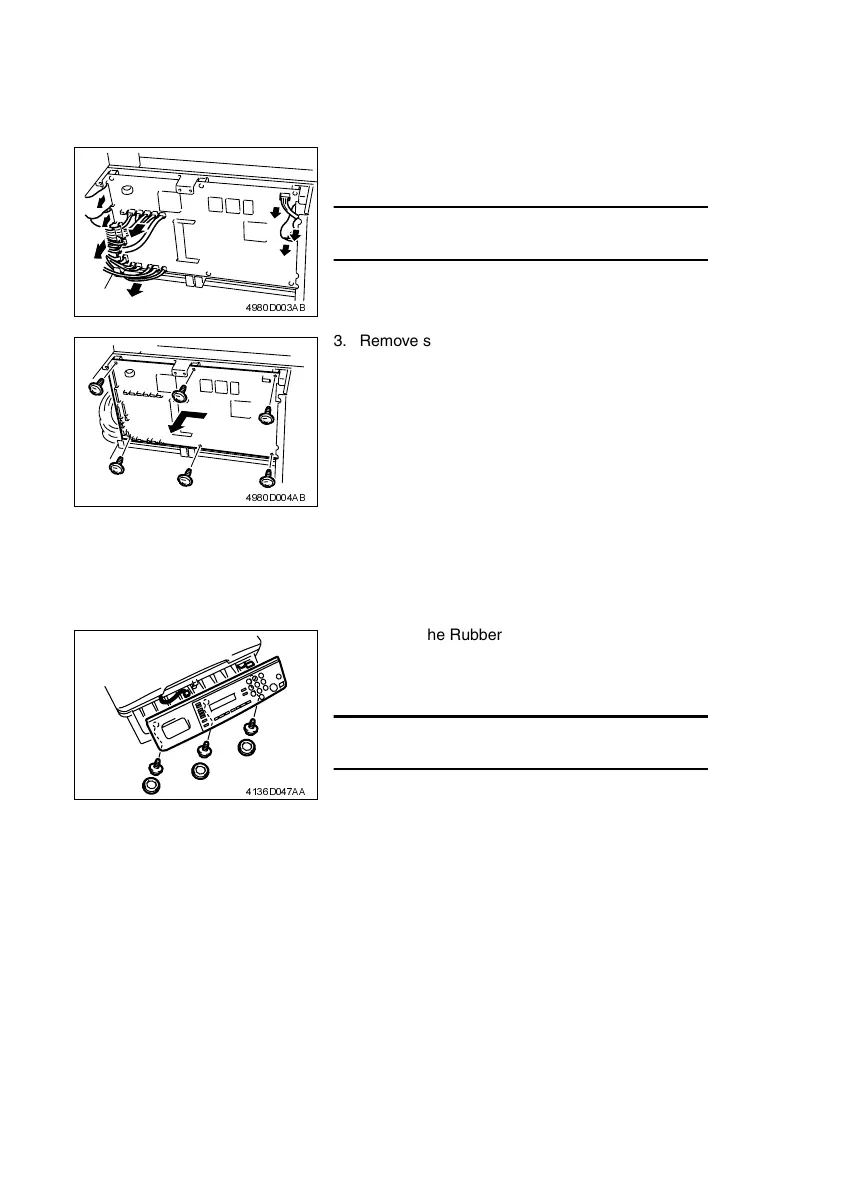 4980D003AB

3. Remove s

4980D004AB

he Rubber

4136D047AA