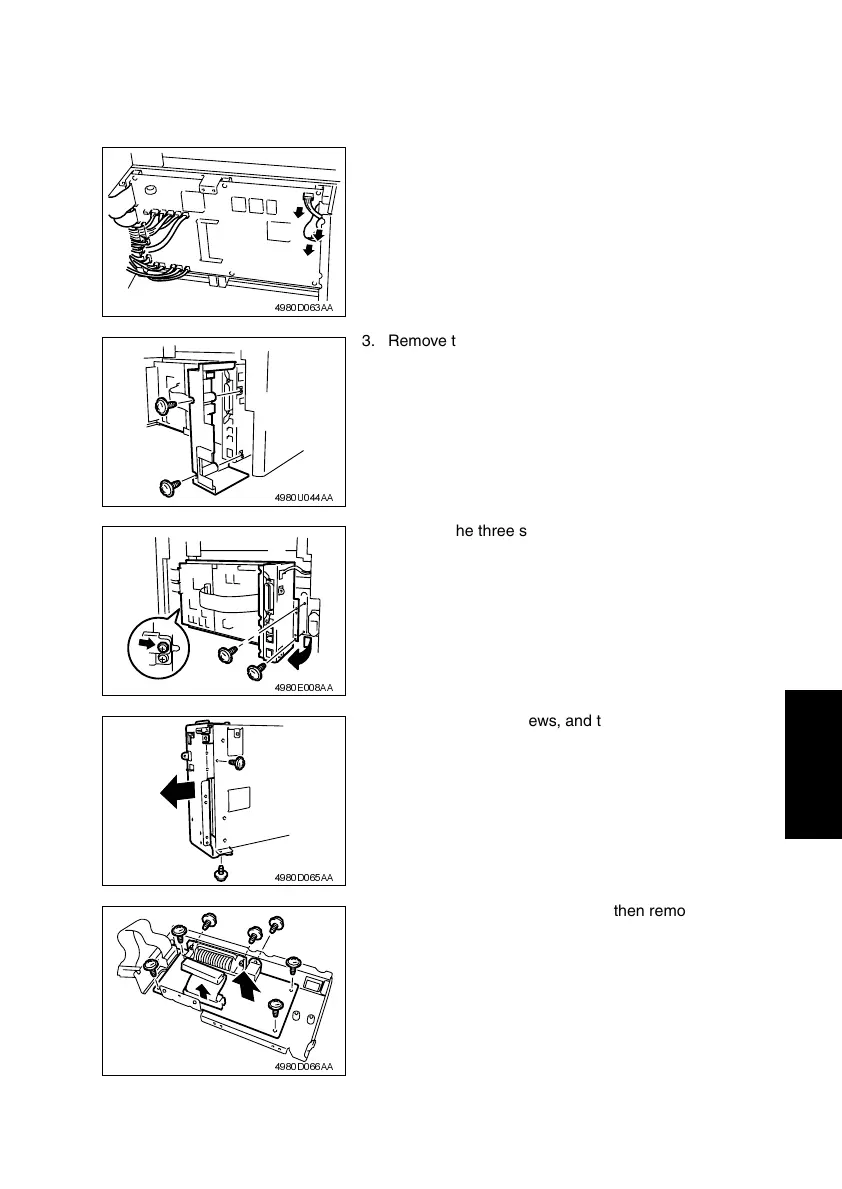 4980D063AA

3. Remove t

4980U044AA

he three s

4980E008AA

ews, and t

4980D065AA

then remo

4980D066AA