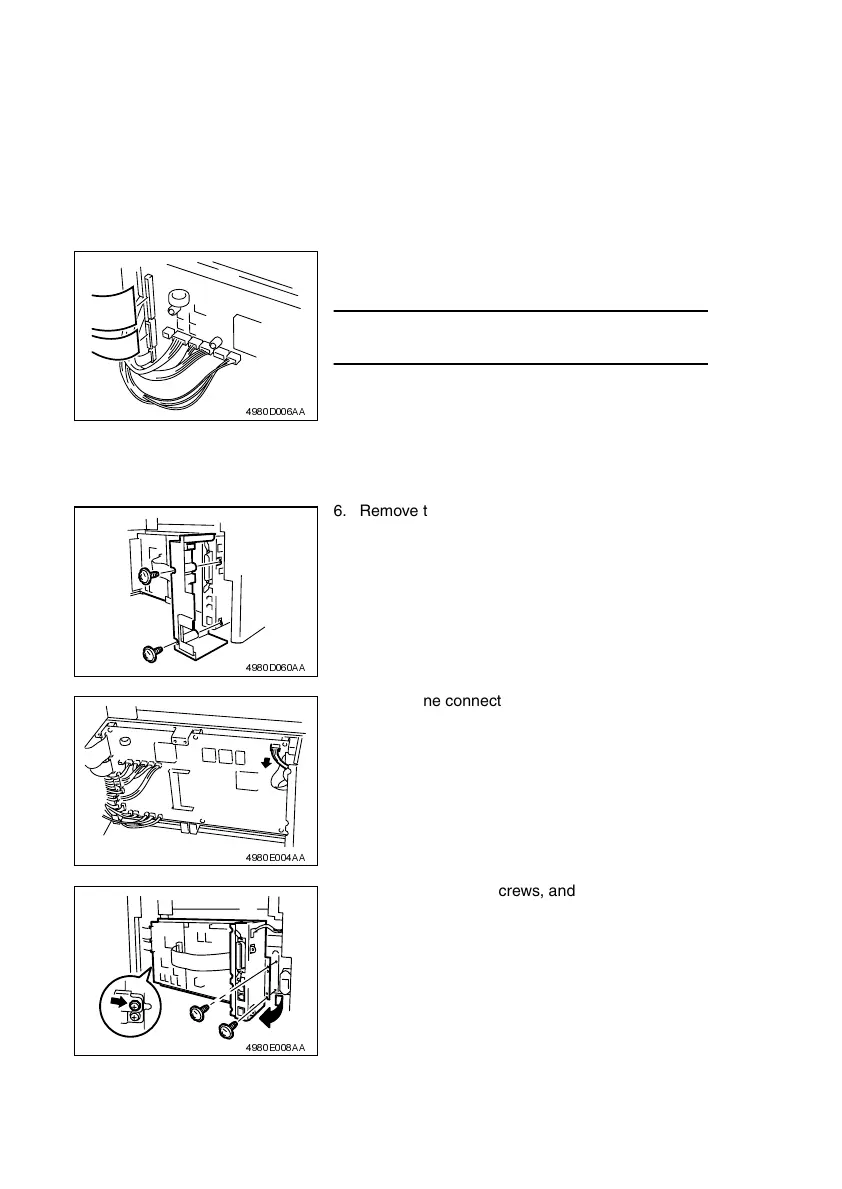 4980D006AA

6. Remove t

4980D060AA

ne connect

4980E004AA

crews, and

4980E008AA