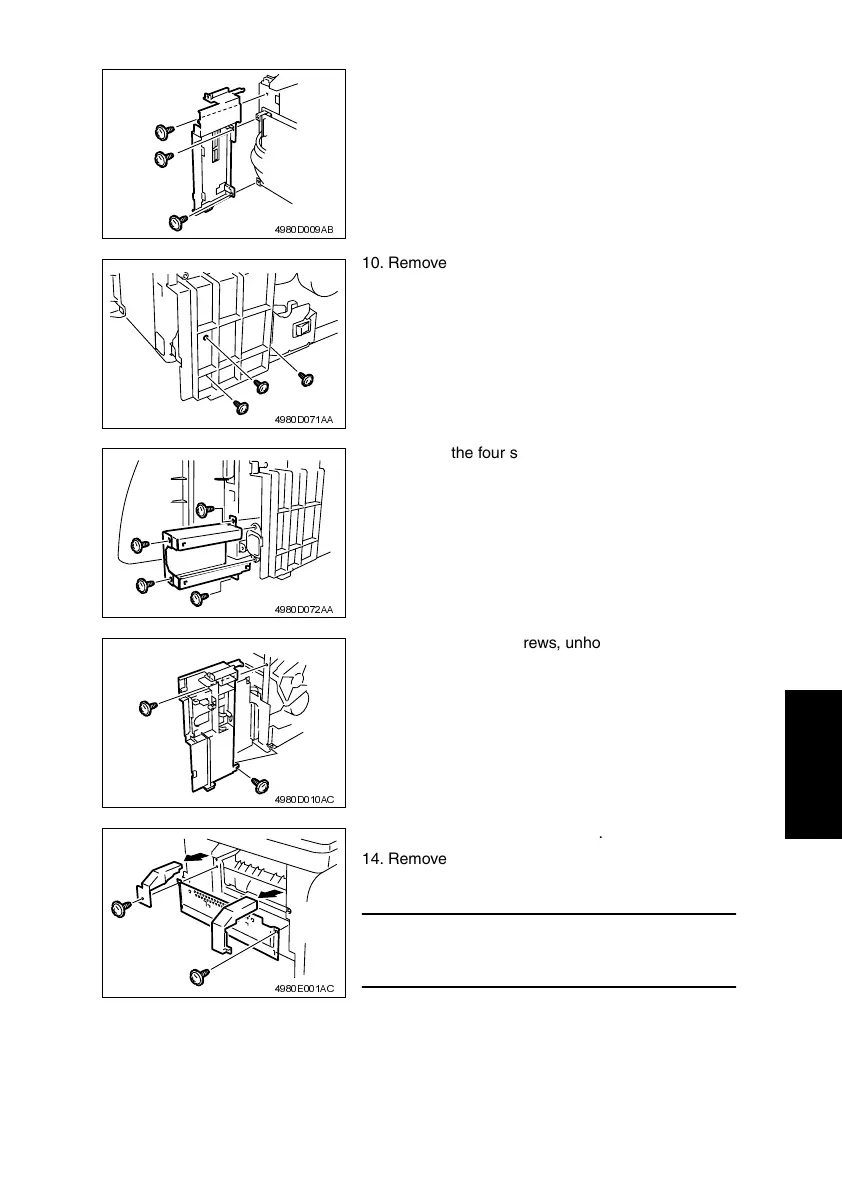 4980D009AB

10. Remove

4980D071AA

the four s

4980D072AA

rews, unho

4980D010AC

.

14. Remove

4980E001AC