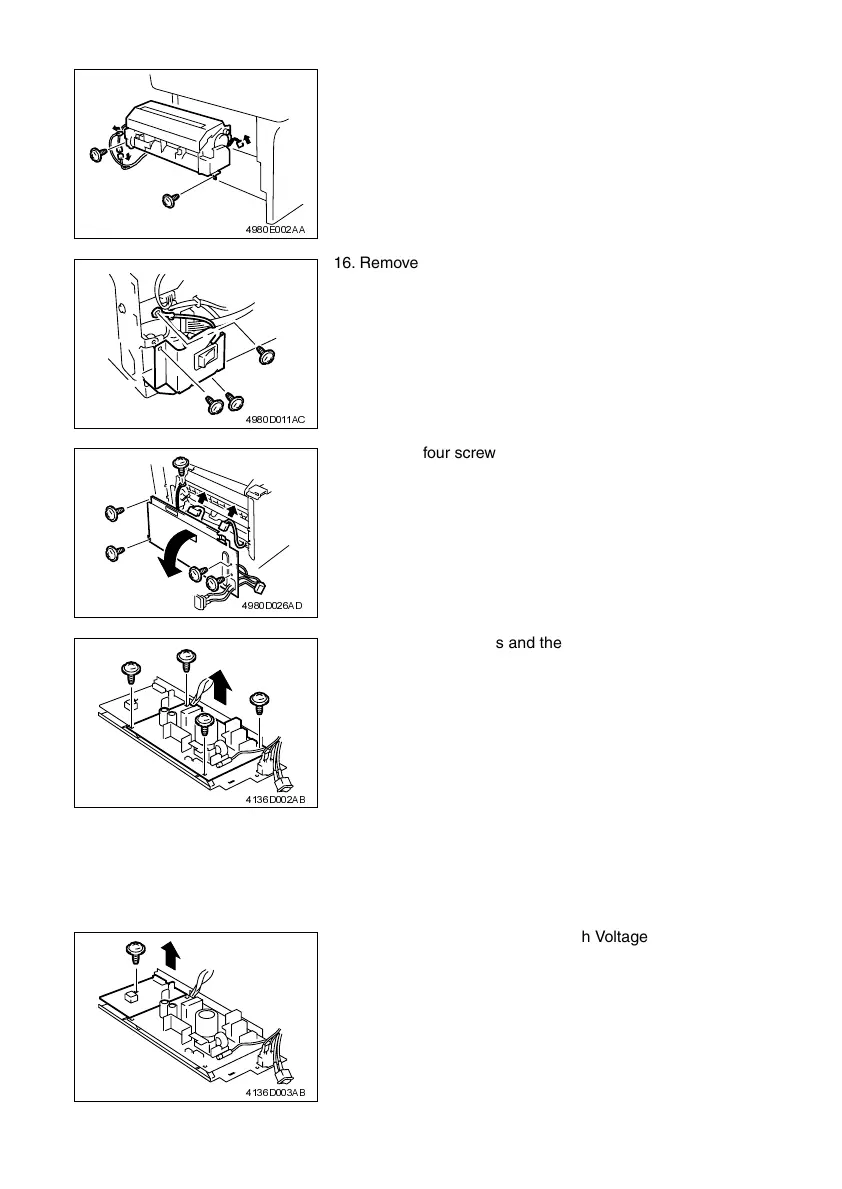 4980E002AA

16. Remove

4980D011AC

four screw

4980D026AD

s and the

4136D002AB

h Voltage

4136D003AB