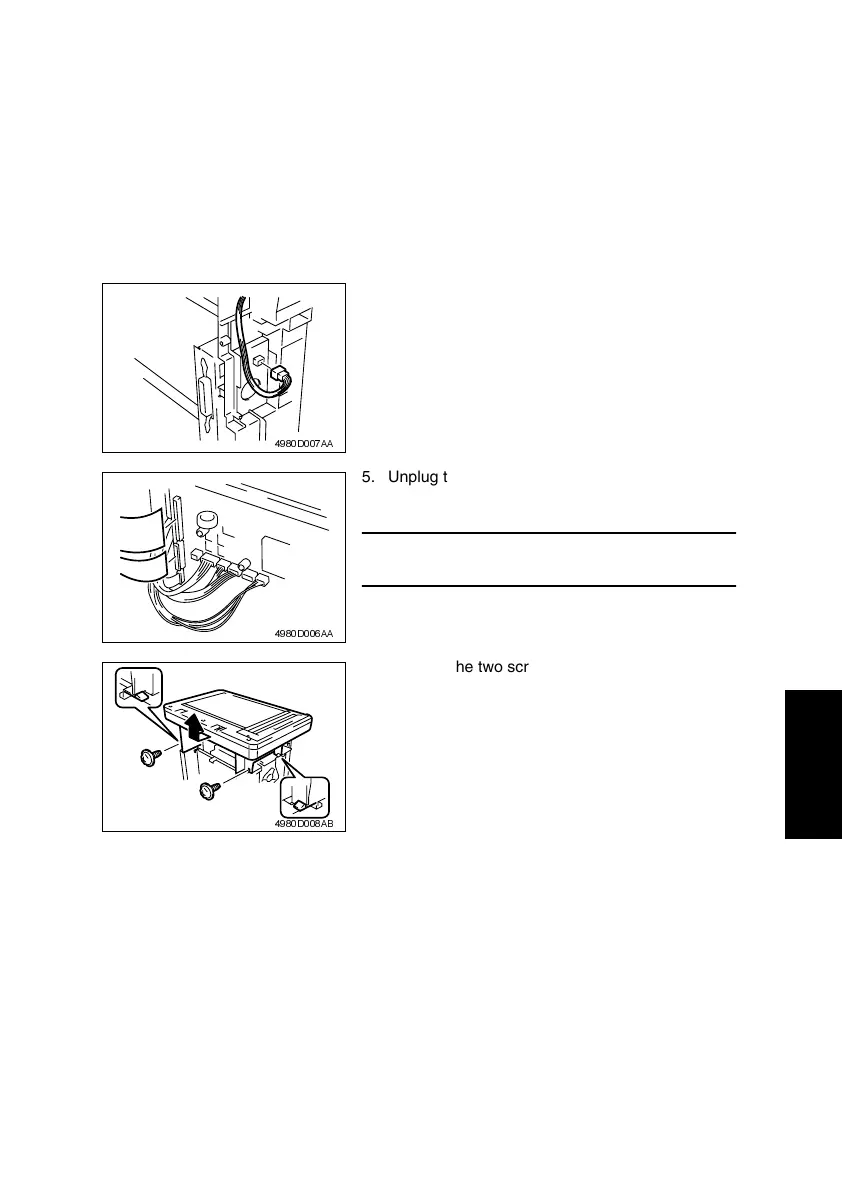 4980D007AA

5. Unplug t

4980D006AA

he two scr

4980D008AB