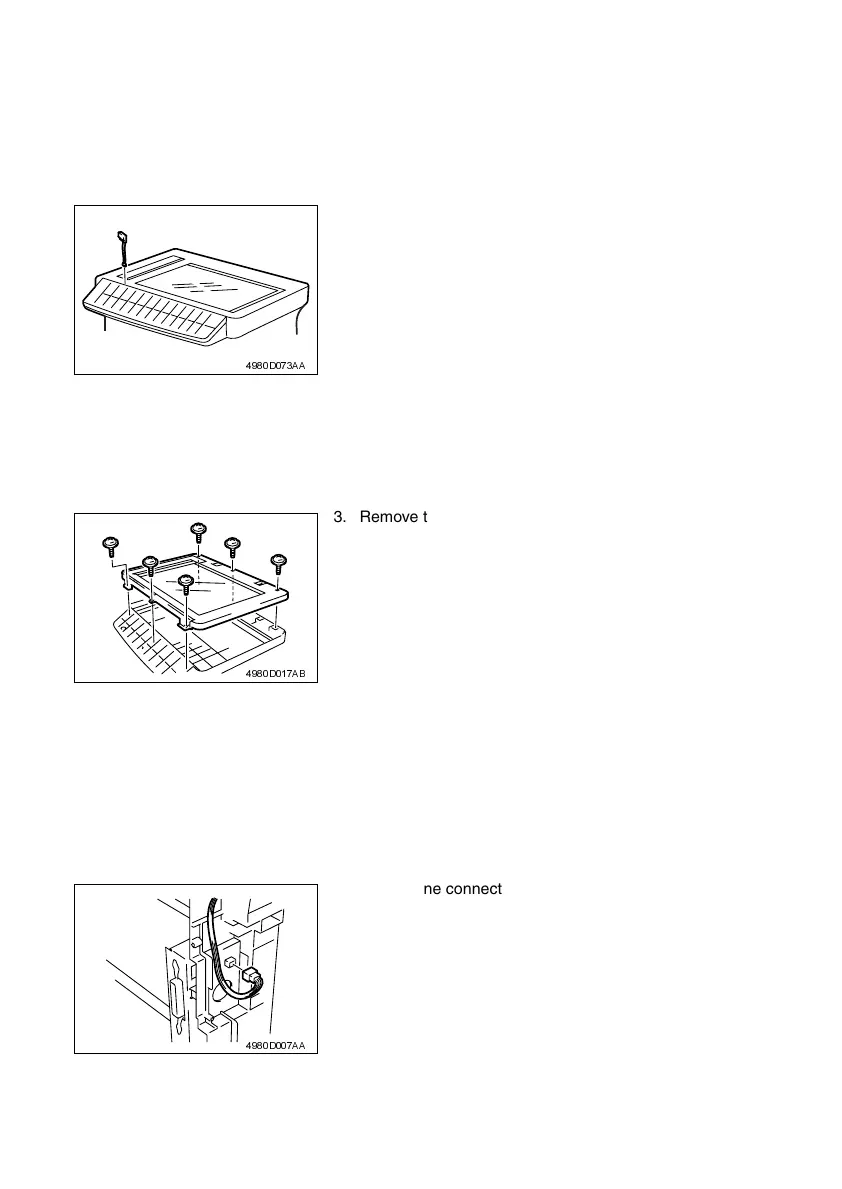 4980D073AA

3. Remove t

4980D017AB

ne connect

4980D007AA