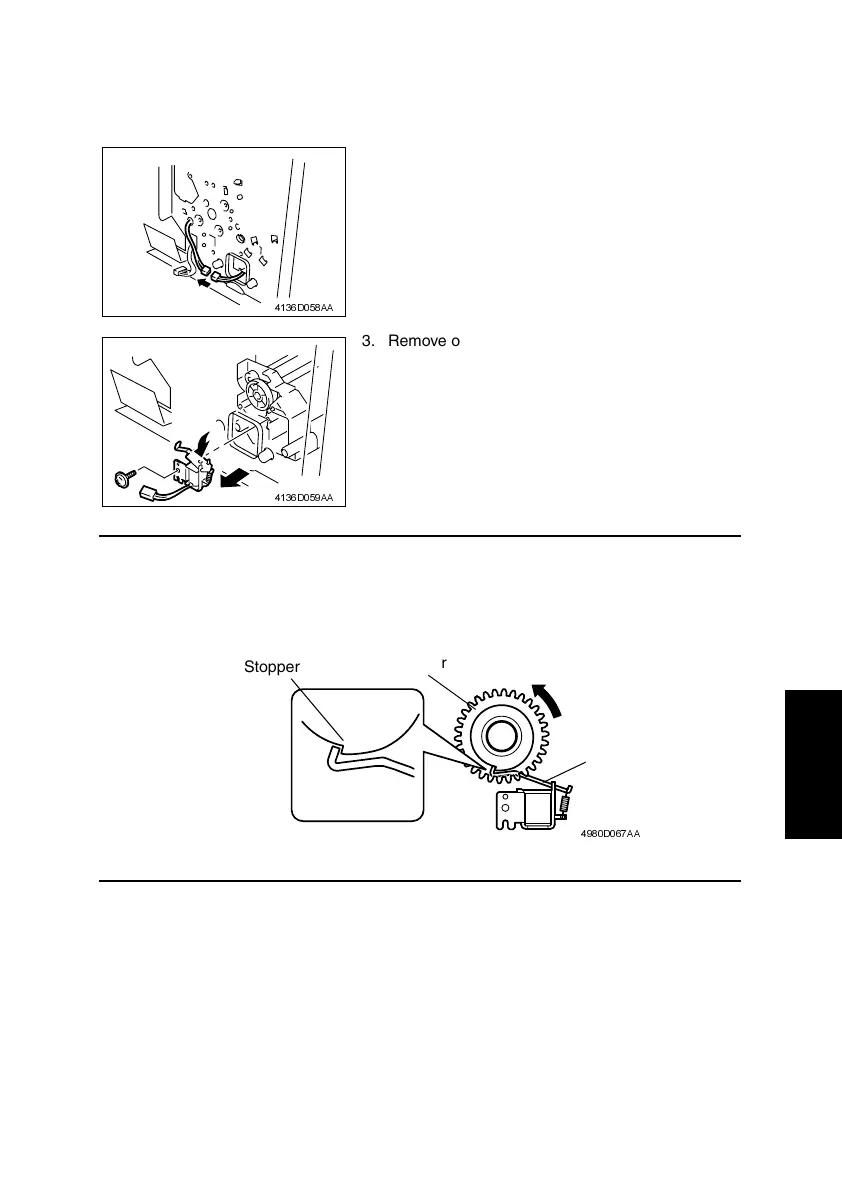 4136D058AA

3. Remove o

4136D059AA

Stopper

r

4980D067AA