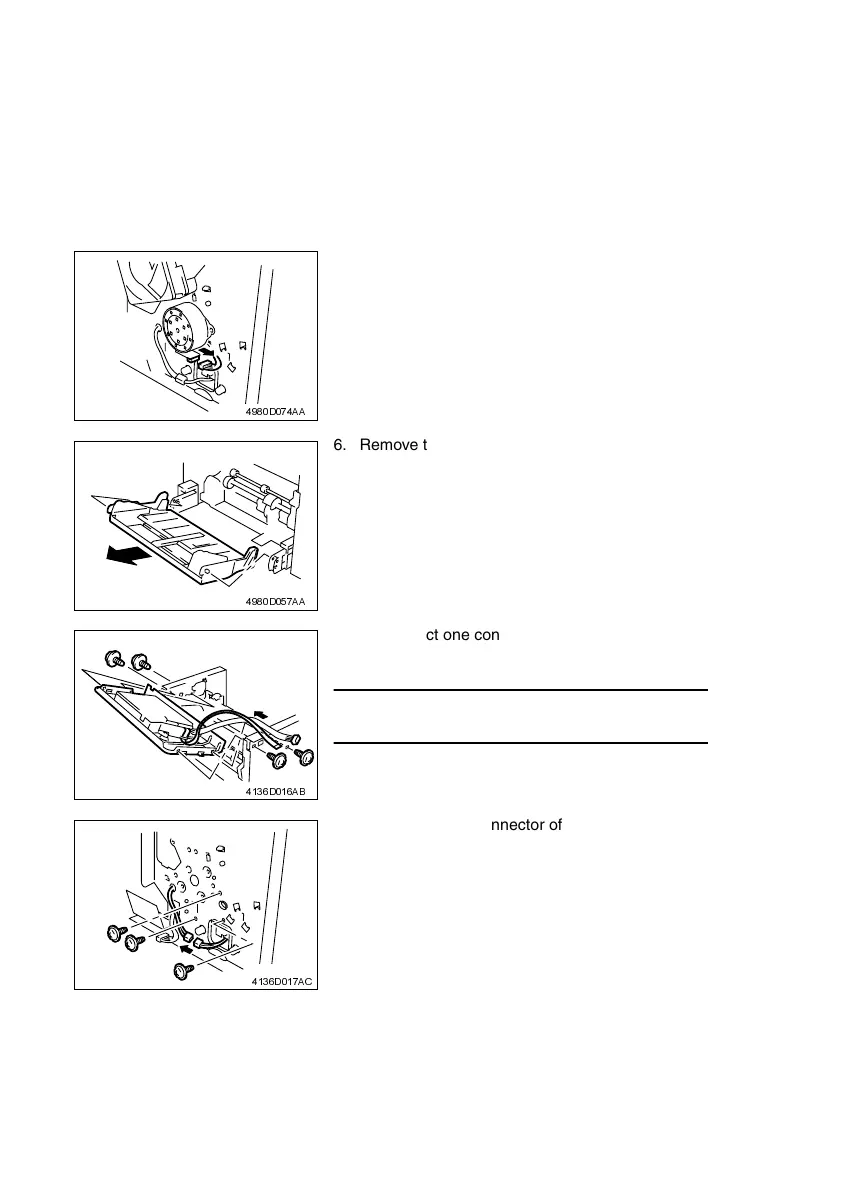 4980D074AA

6. Remove t

4980D057AA

ct one con

4136D016AB

nnector of

4136D017AC