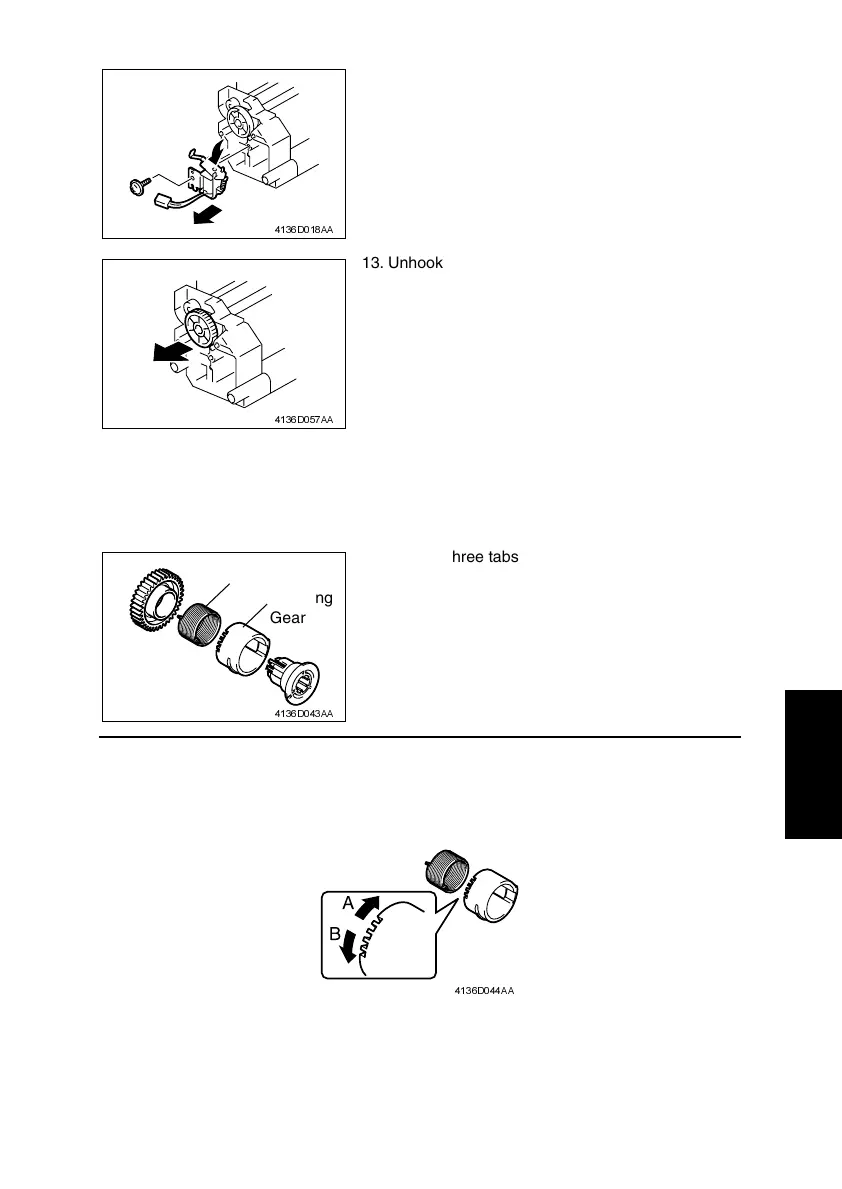 4136D018AA

13. Unhook

4136D057AA

hree tabs

ng

Gear

4136D043AA

A

B

4136D044AA