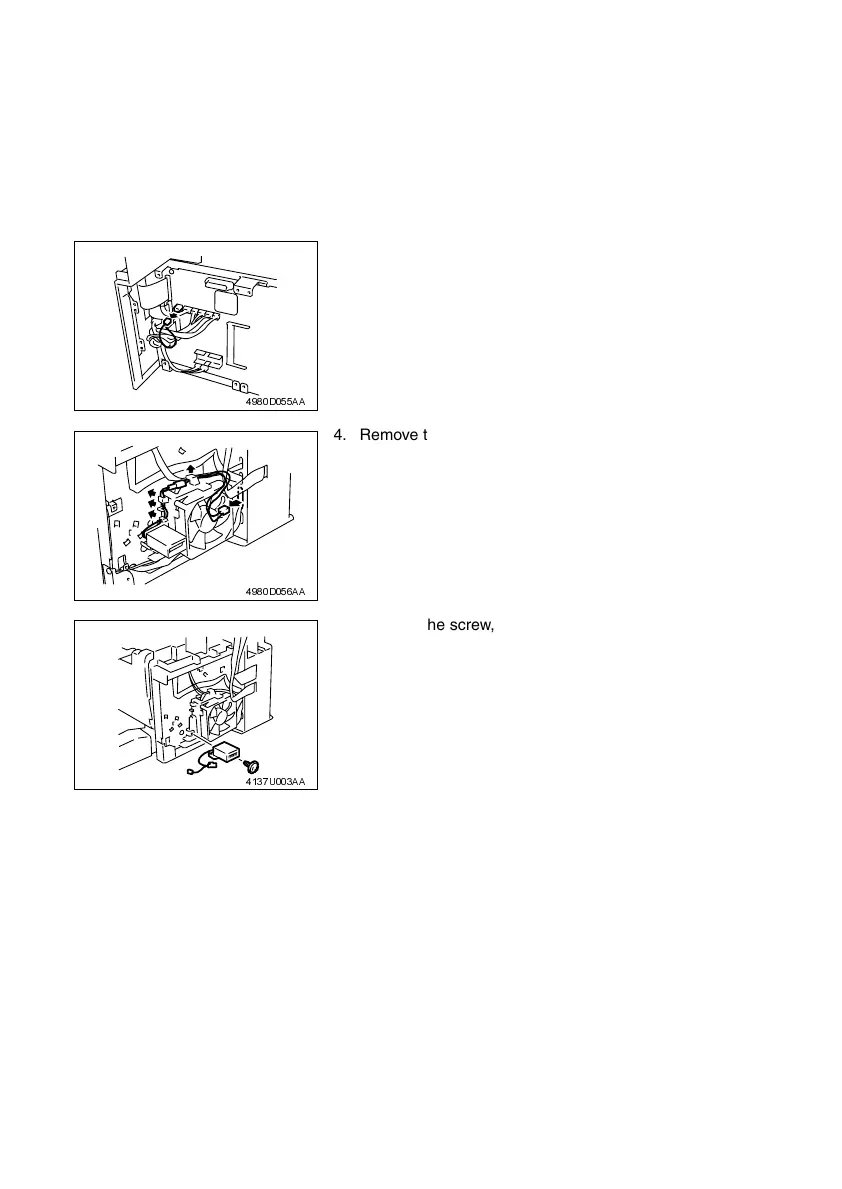 4980D055AA

4. Remove t

4980D056AA

he screw,

4137U003AA