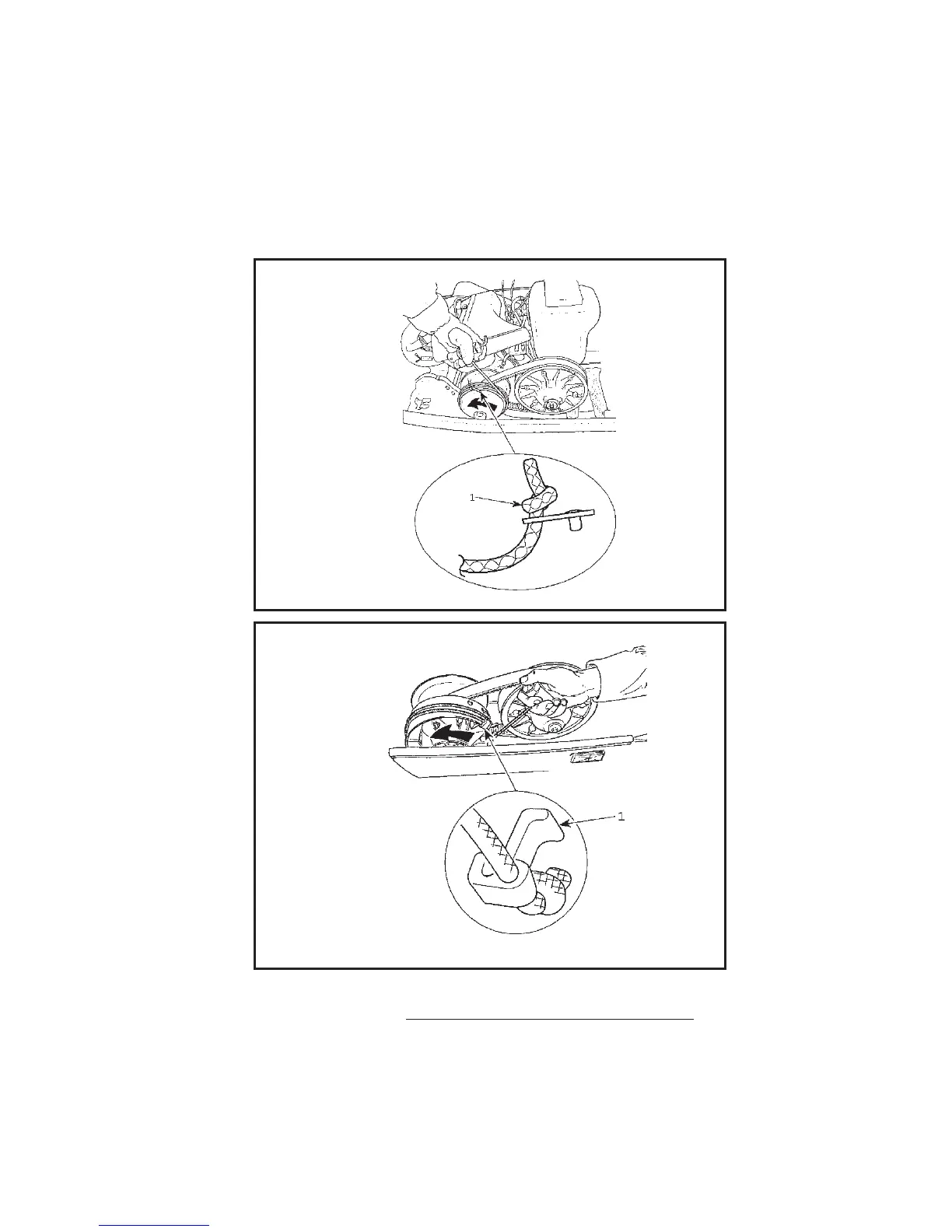 1

1