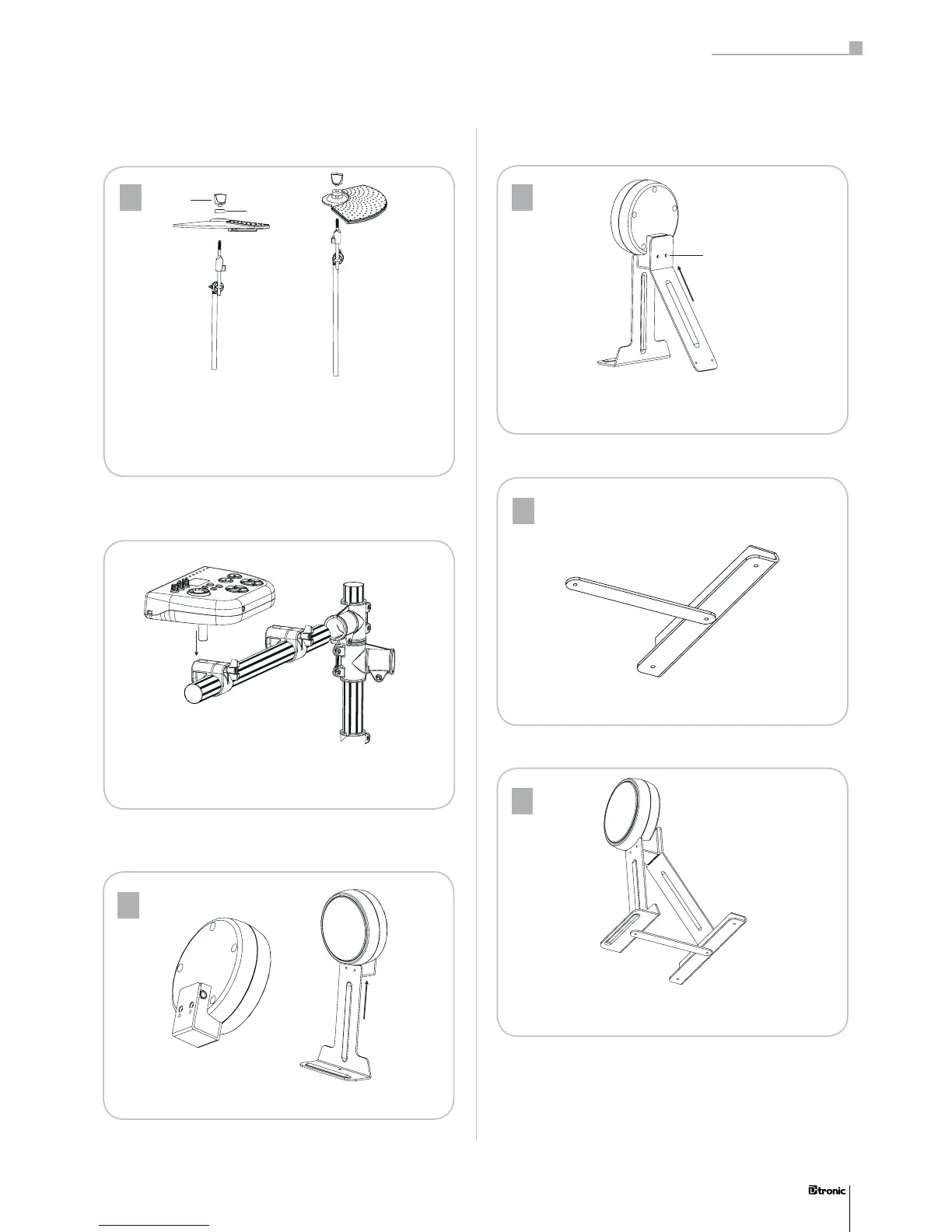 tronic