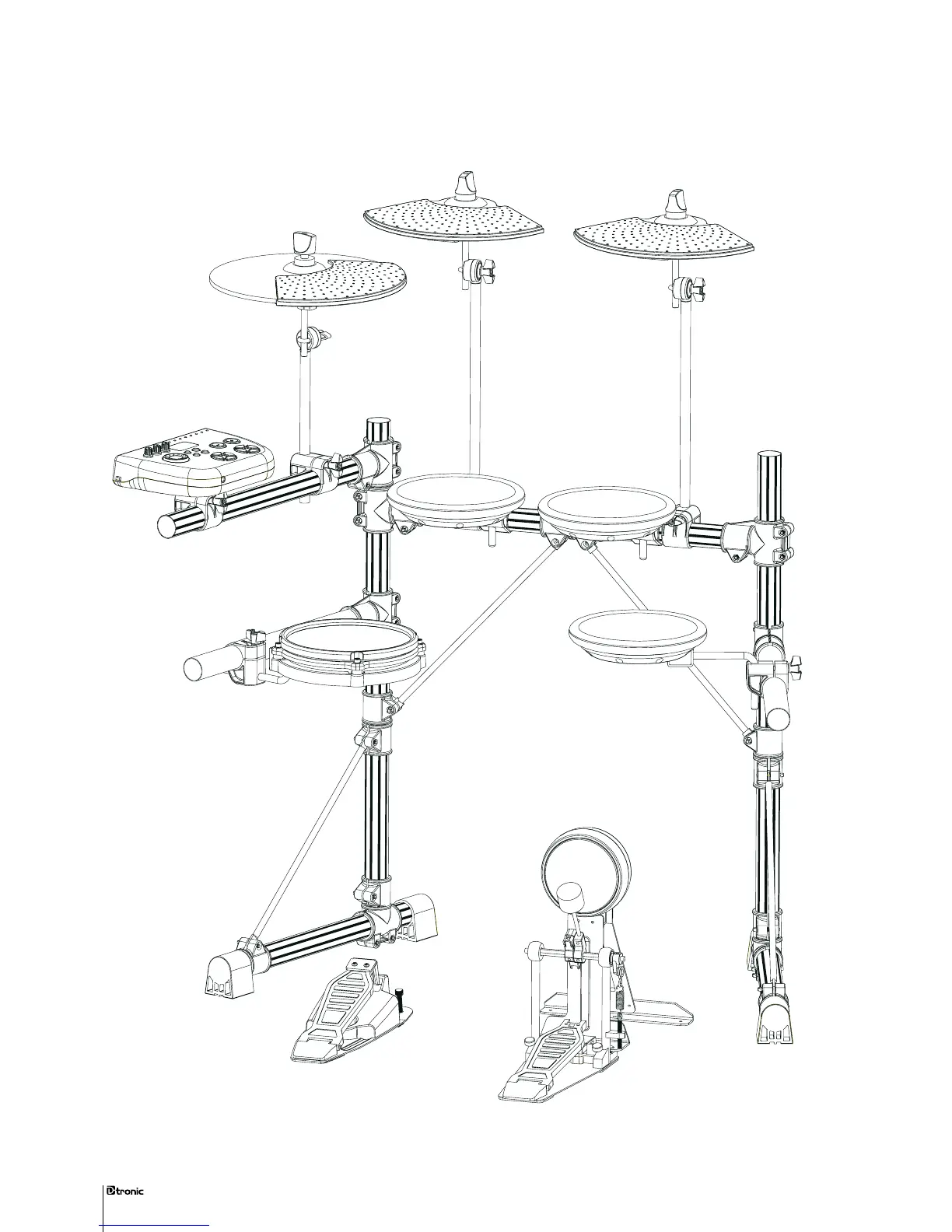 Dtronic