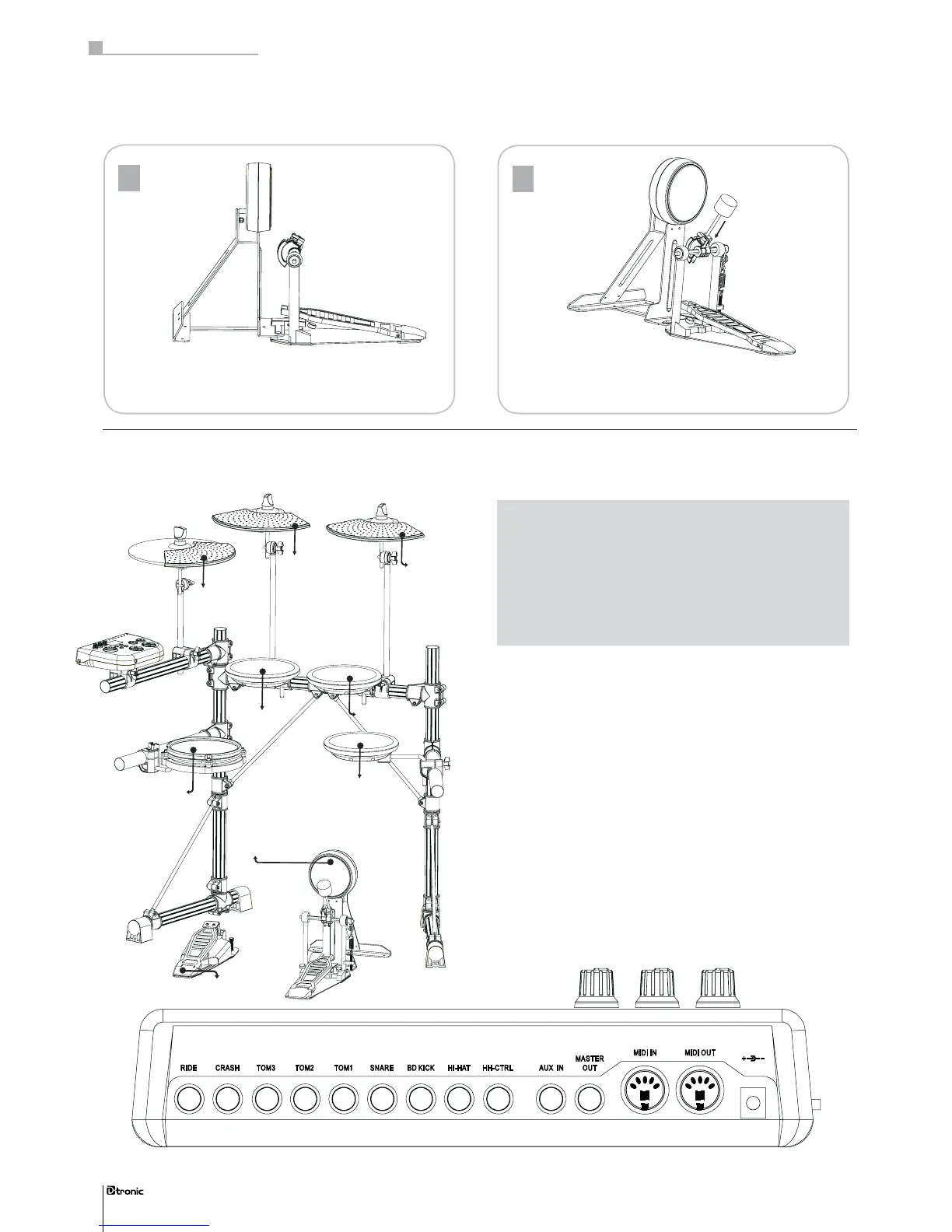 RIDE CRASH TOM3 TOM2 TOM1 SNARE BD KICK HI-HAT HH-CTRL AUX IN MASTER OUT MIDI IN MIDI OUT

Dtronic