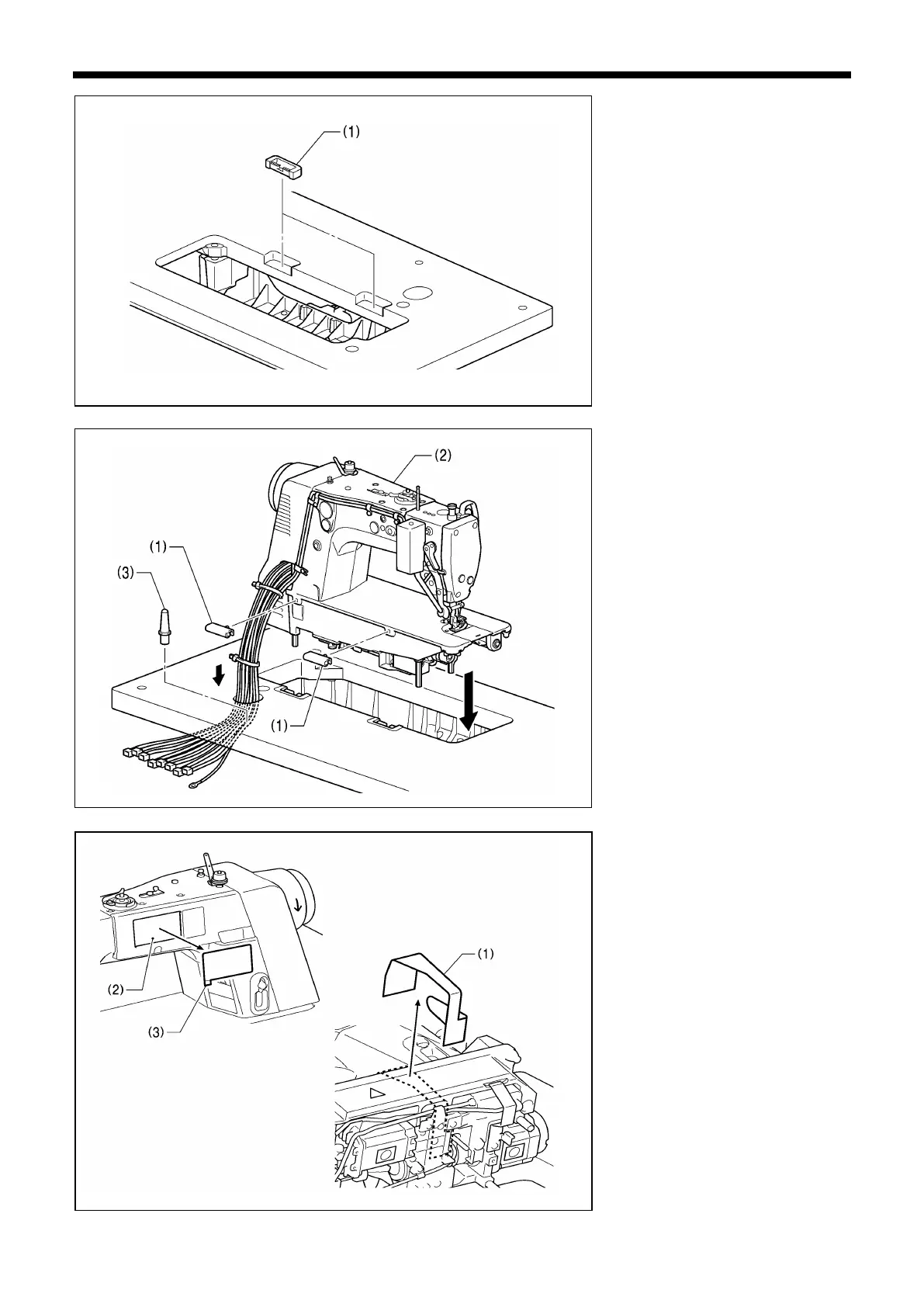 (1)

(2)
(1)
(3)
(1)

(2)
(3)
(1)