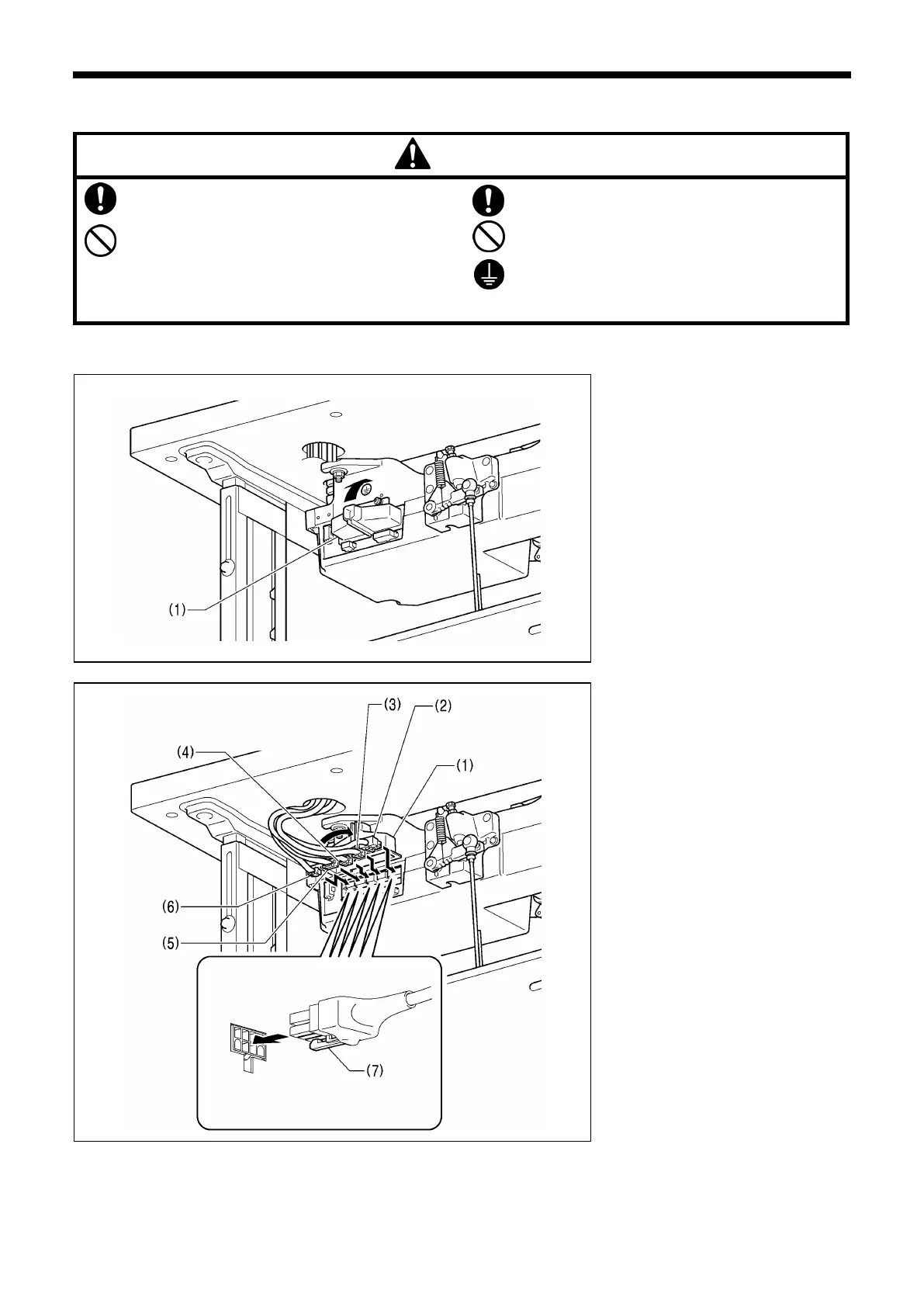 (1)

(3)
(2)
(4)
(1)
(6)
(5)
(7)