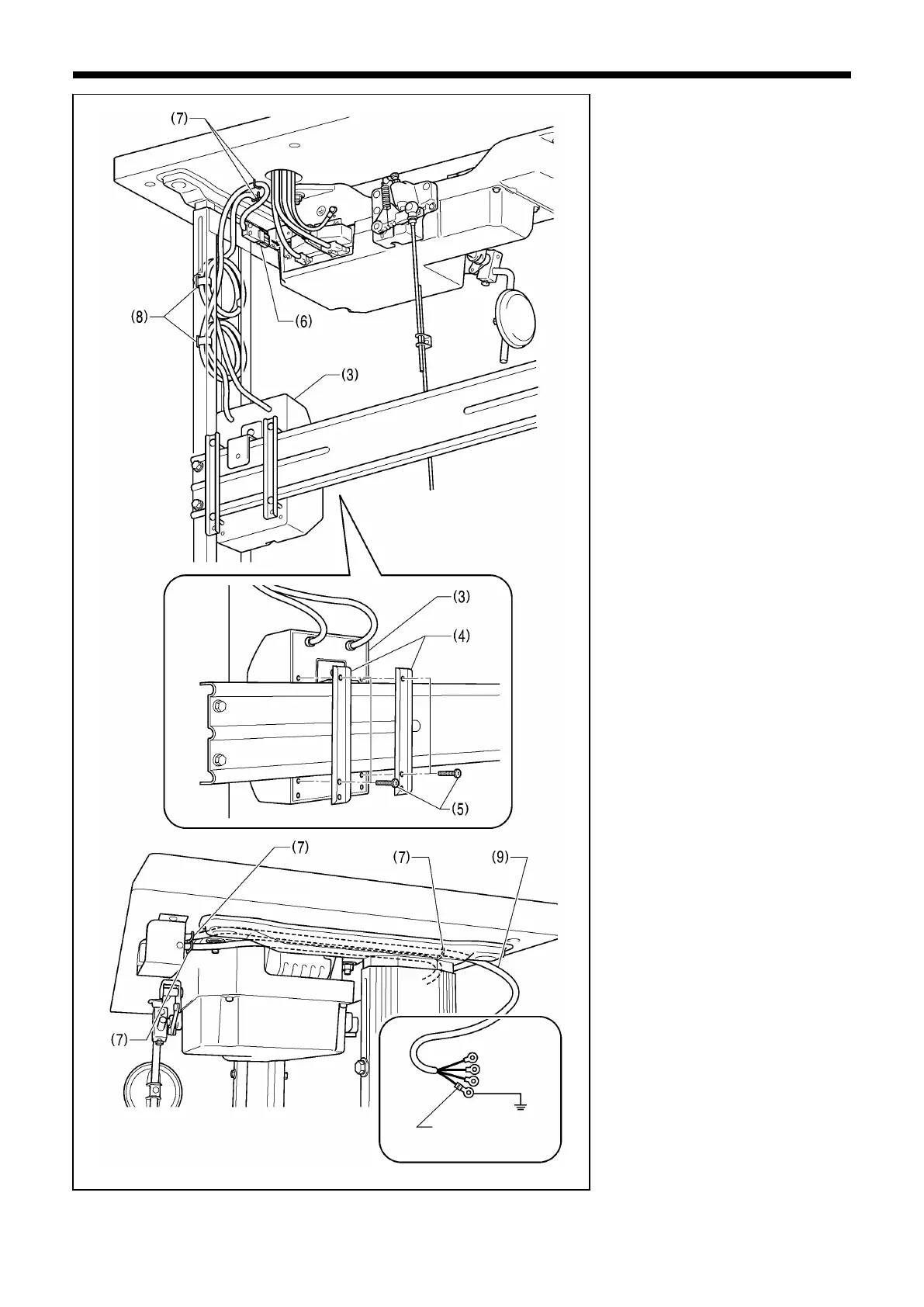 (7)
(8)
(6)
(3)
(3)
(4)
(5)
(7)
(7)
(9)
(7)