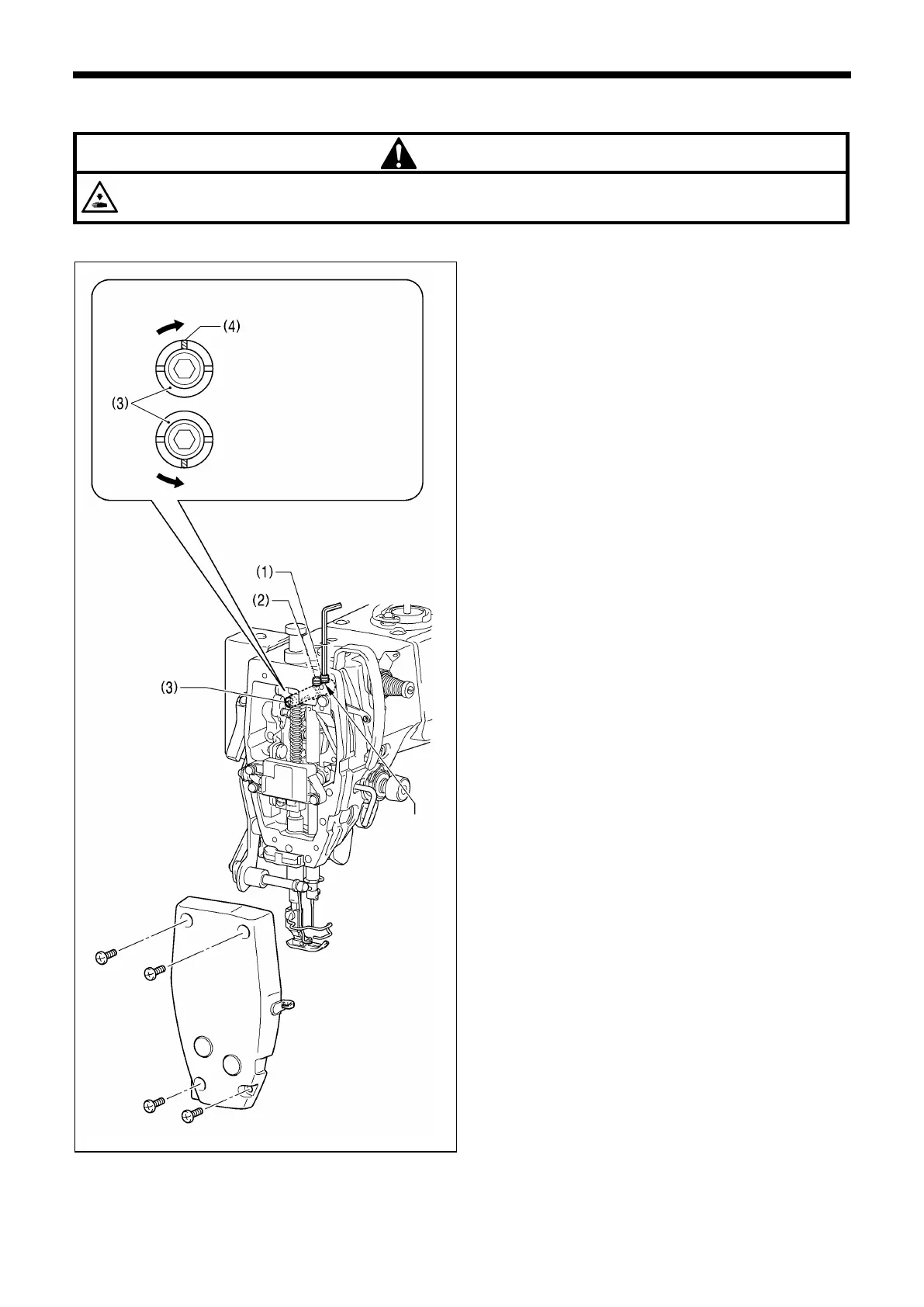 (4)

(3)

(1)

(2)

(3)