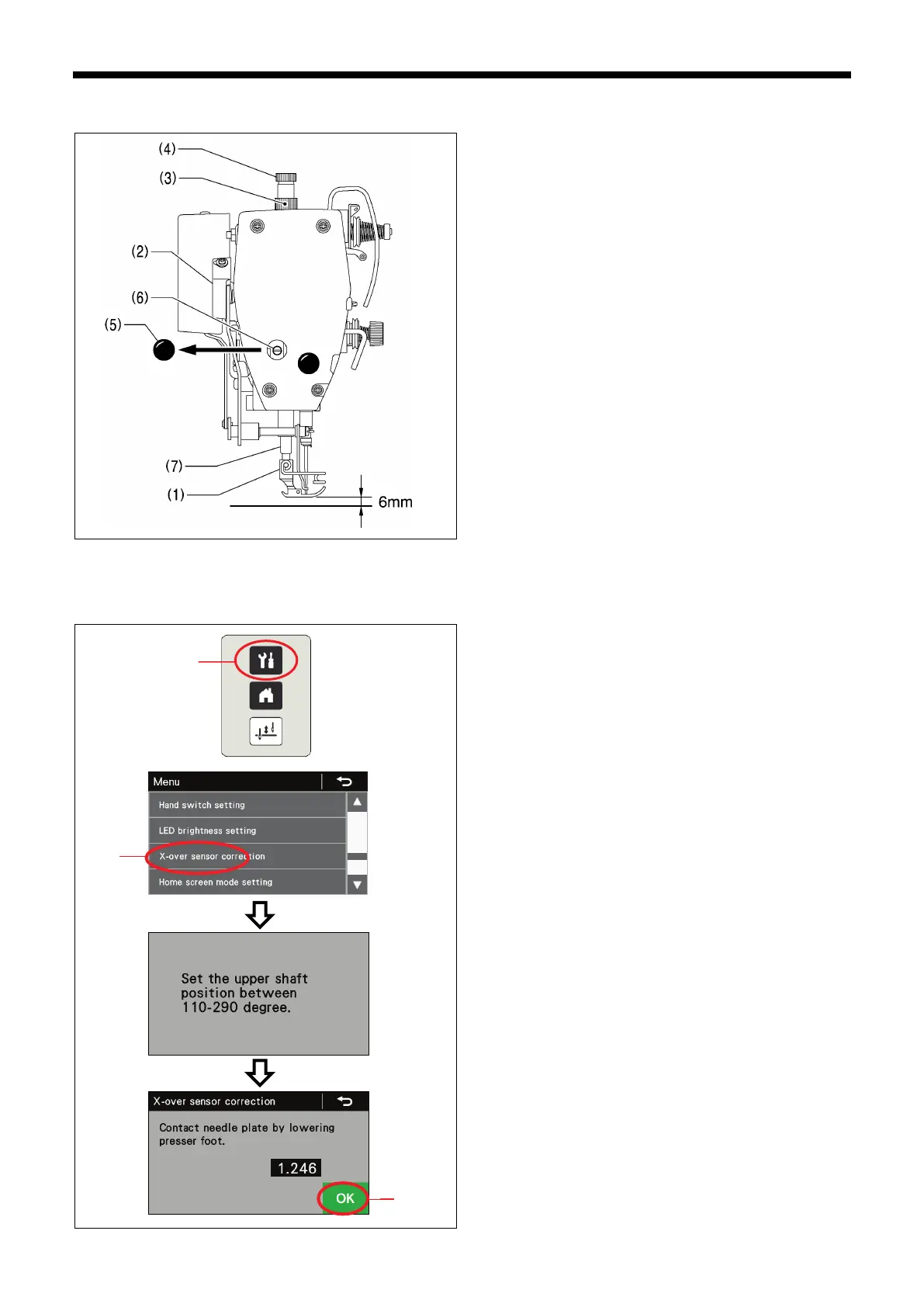 (4)
(3)
(2)
(6)
(5)
(7)
(1)
6mm

Menu
Hand switch setting
LED brightness setting
X-over sensor correction
Home screen mode setting

Set the upper shaft position between 110-290 degree.

X-over sensor correction
Contact needle plate by lowering presser foot.
1.246
OK