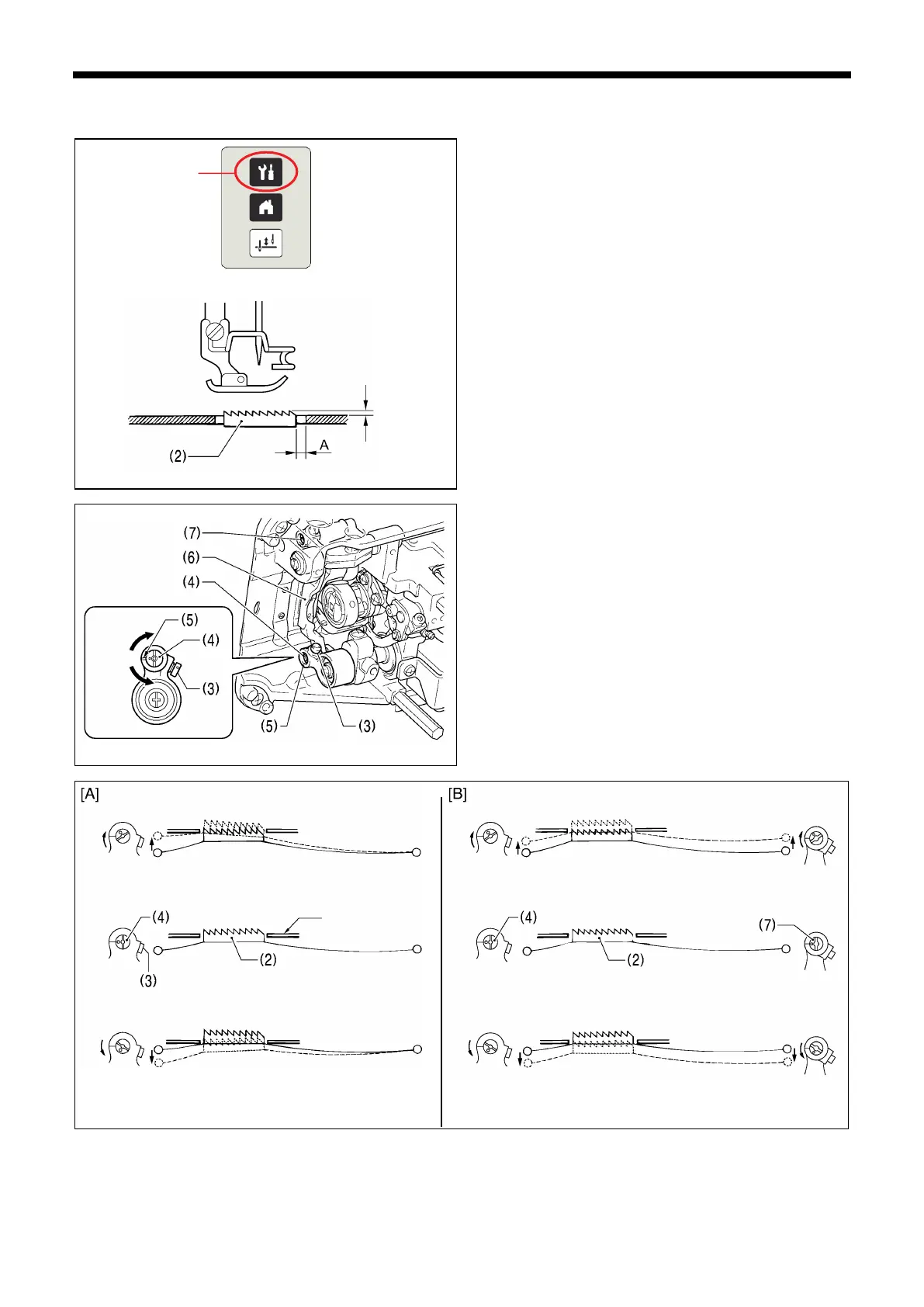 (2)

A

(7)

(6)

(4)

(5)

(4)

(3)

(5)

(3)

[A]

(4)

(2)

(3)

[B]

(4)

(7)

(2)