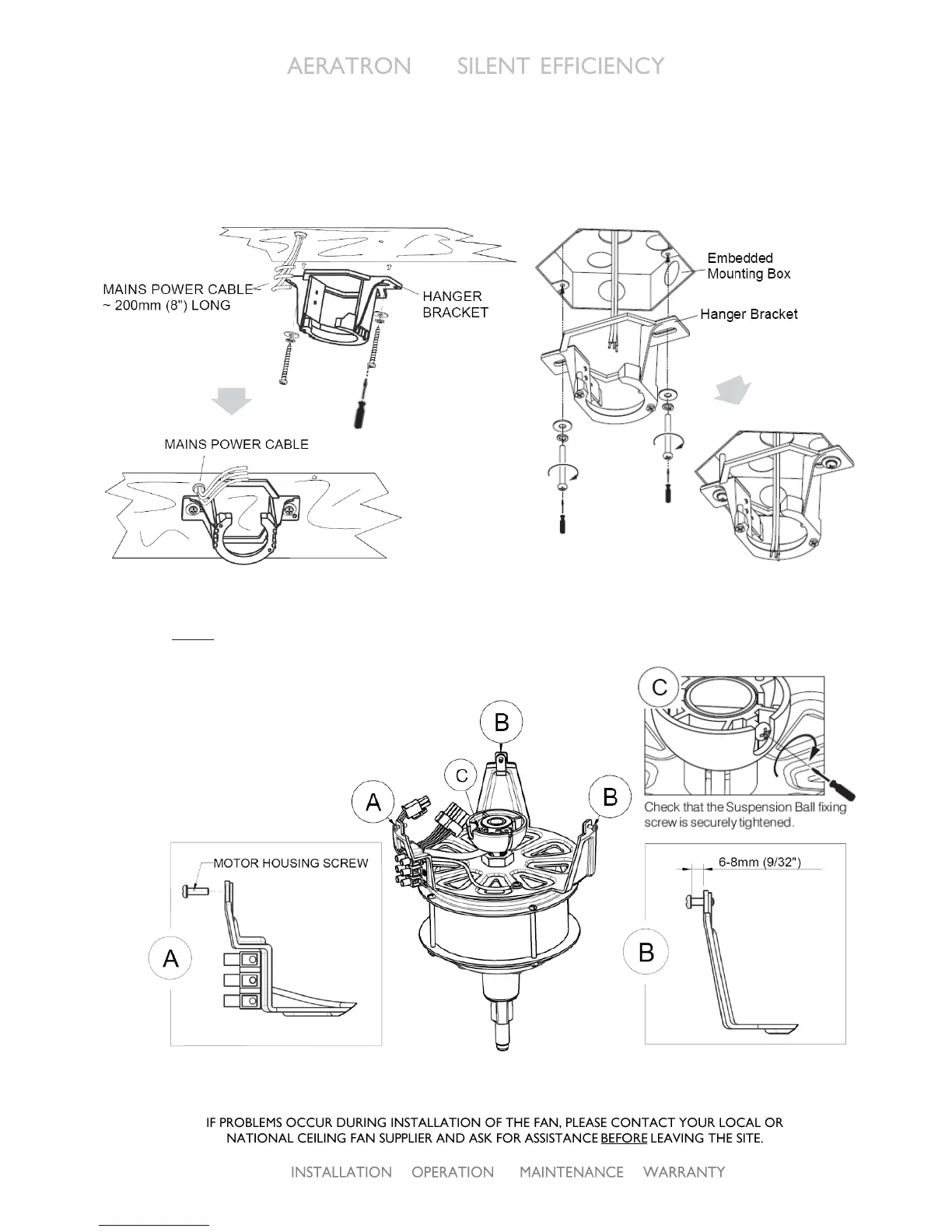 AERATRON SILENT EFFICIENCY

MAINS POWER CABLE ~ 200mm (8") LONG

HANGER BRACKET

MAINS POWER CABLE

Embedded Mounting Box

Hanger Bracket

C

B

C

A

B

Check that the Suspension Ball fixing screw is securely tightened.

MOTOR HOUSING SCREW

A

6-8mm (9/32")

B

IF PROBLEMS OCCUR DURING INSTALLATION OF THE FAN, PLEASE CONTACT YOUR LOCAL OR NATIONAL CEILING FAN SUPPLIER AND ASK FOR ASSISTANCE BEFORE LEAVING THE SITE.

INSTALLATION OPERATION MAINTENANCE WARRANTY