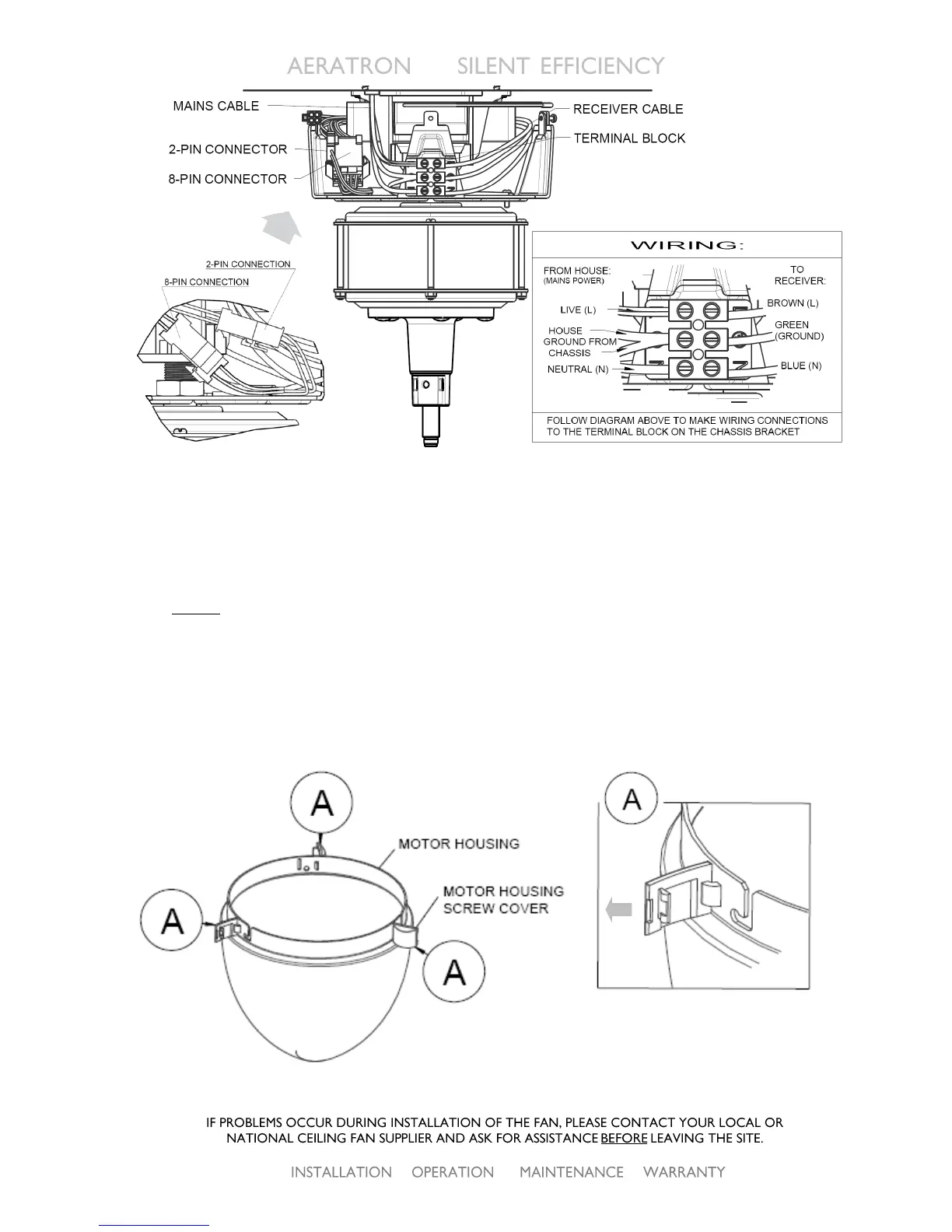 AERATRON SILENT EFFICIENCY

MAINS CABLE

2-PIN CONNECTOR

8-PIN CONNECTOR

RECEIVER CABLE

TERMINAL BLOCK

2-PIN CONNECTION

8-PIN CONNECTION

WIRING:

FROM HOUSE: (MAINS POWER)

TO RECEIVER:

LIVE (L)

HOUSE GROUND FROM CHASSIS

NEUTRAL (N)

BROWN (L)

GREEN (GROUND)

BLUE (N)

FOLLOW DIAGRAM ABOVE TO MAKE WIRING CONNECTIONS TO THE TERMINAL BLOCK ON THE CHASSIS BRACKET

A

MOTOR HOUSING

MOTOR HOUSING SCREW COVER

A

A

A

IF PROBLEMS OCCUR DURING INSTALLATION OF THE FAN, PLEASE CONTACT YOUR LOCAL OR NATIONAL CEILING FAN SUPPLIER AND ASK FOR ASSISTANCE BEFORE LEAVING THE SITE.

INSTALLATION OPERATION MAINTENANCE WARRANTY