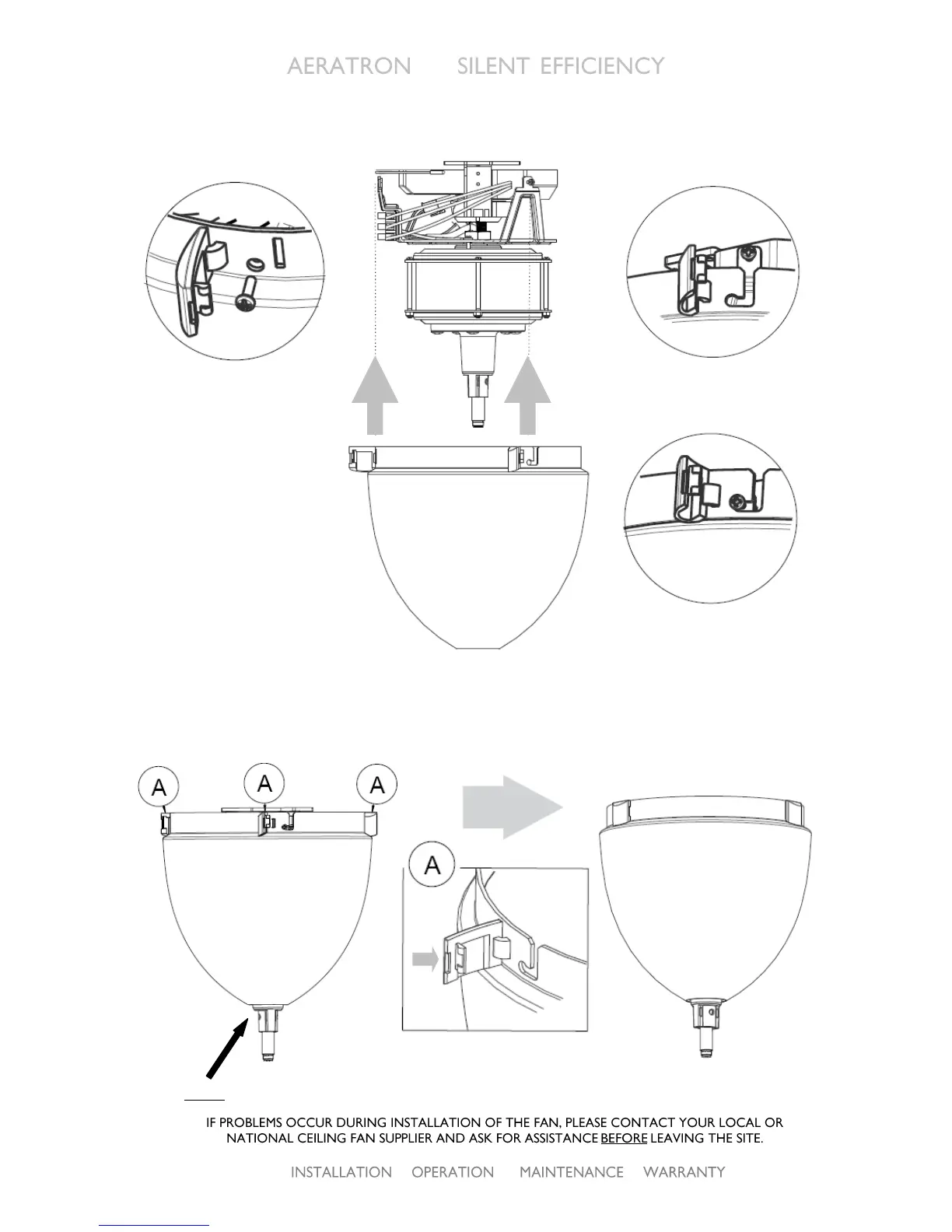 AERATRON SILENT EFFICIENCY

A

A

A

A

IF PROBLEMS OCCUR DURING INSTALLATION OF THE FAN, PLEASE CONTACT YOUR LOCAL OR NATIONAL CEILING FAN SUPPLIER AND ASK FOR ASSISTANCE BEFORE LEAVING THE SITE.

INSTALLATION OPERATION MAINTENANCE WARRANTY