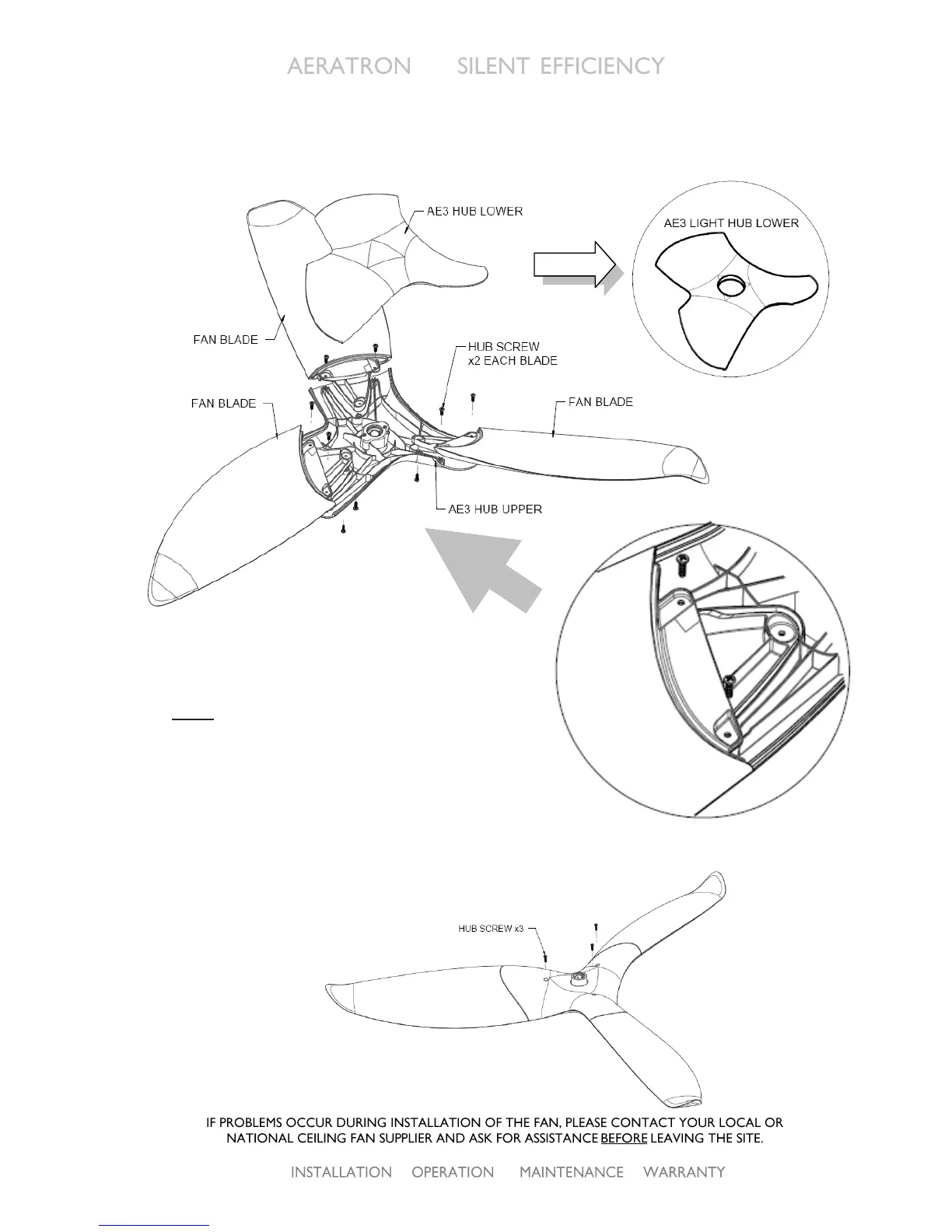 AERATRON SILENT EFFICIENCY

AE3 HUB LOWER

AE3 LIGHT HUB LOWER

FAN BLADE

HUB SCREW
x2 EACH BLADE

FAN BLADE

FAN BLADE

AE3 HUB UPPER

HUB SCREW x3

IF PROBLEMS OCCUR DURING INSTALLATION OF THE FAN, PLEASE CONTACT YOUR LOCAL OR NATIONAL CEILING FAN SUPPLIER AND ASK FOR ASSISTANCE BEFORE LEAVING THE SITE.

INSTALLATION OPERATION MAINTENANCE WARRANTY