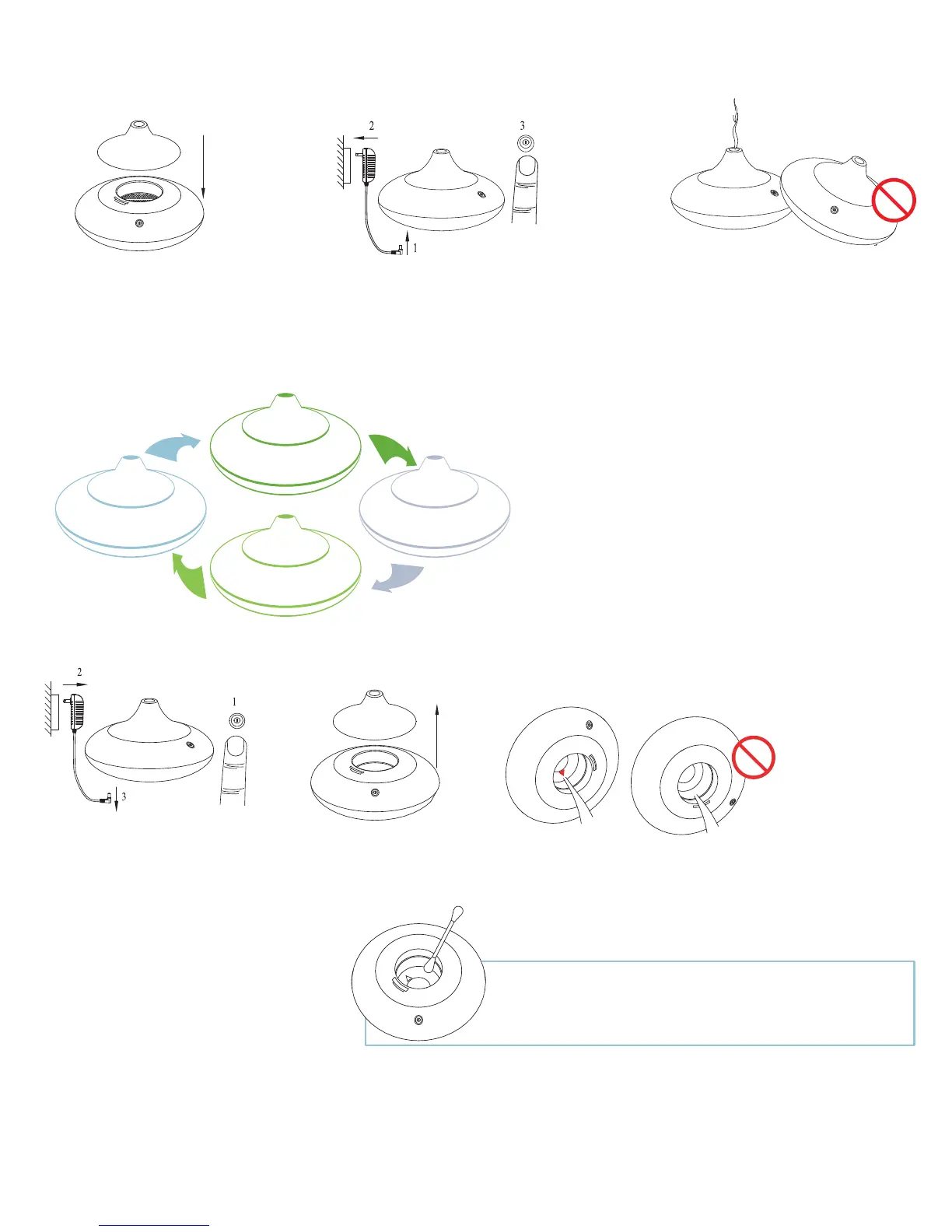 2
3
1

2
1
3