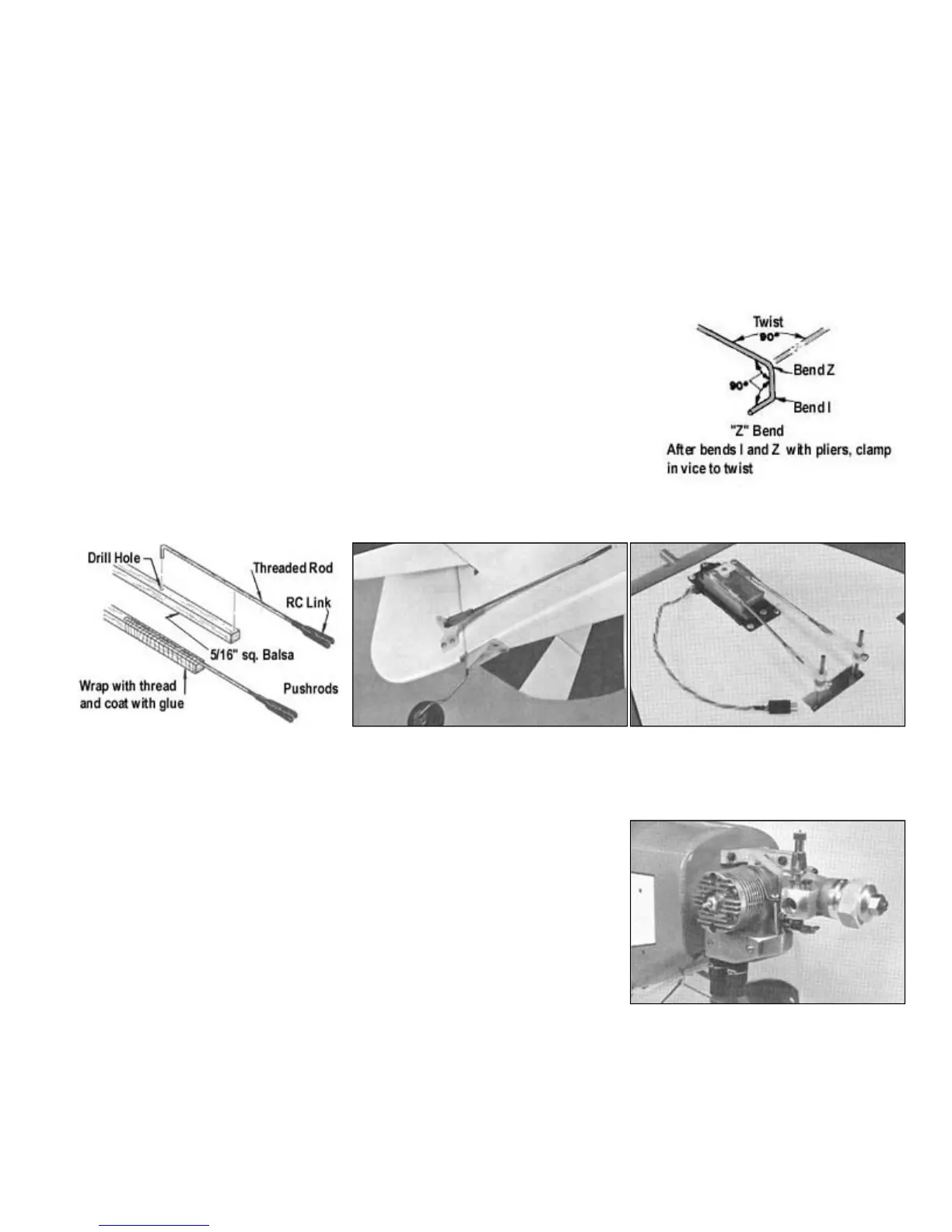 Twist
90°
Bend Z
90°
Bend I
"Z" Bend
After bends I and Z with pliers, clamp in vice to twist

Drill Hole
Threaded Rod
RC Link
5/16" sq. Balsa
Wrap with thread and coat with glue
Pushrods