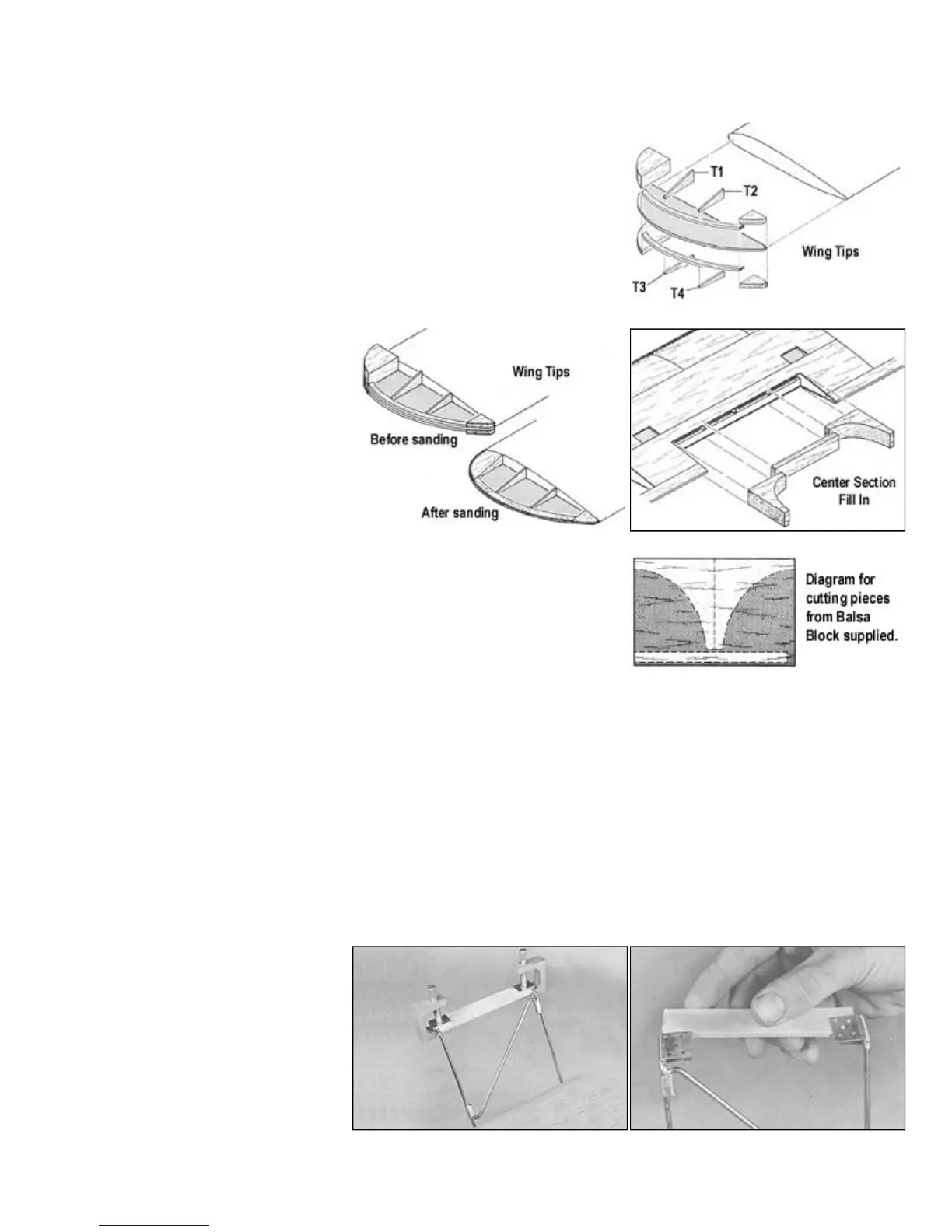 T1
T2
Wing Tips
T3
T4

Wing Tips
Before sanding
After sanding

Center Section Fill In

Diagram for cutting pieces from Balsa Block supplied.