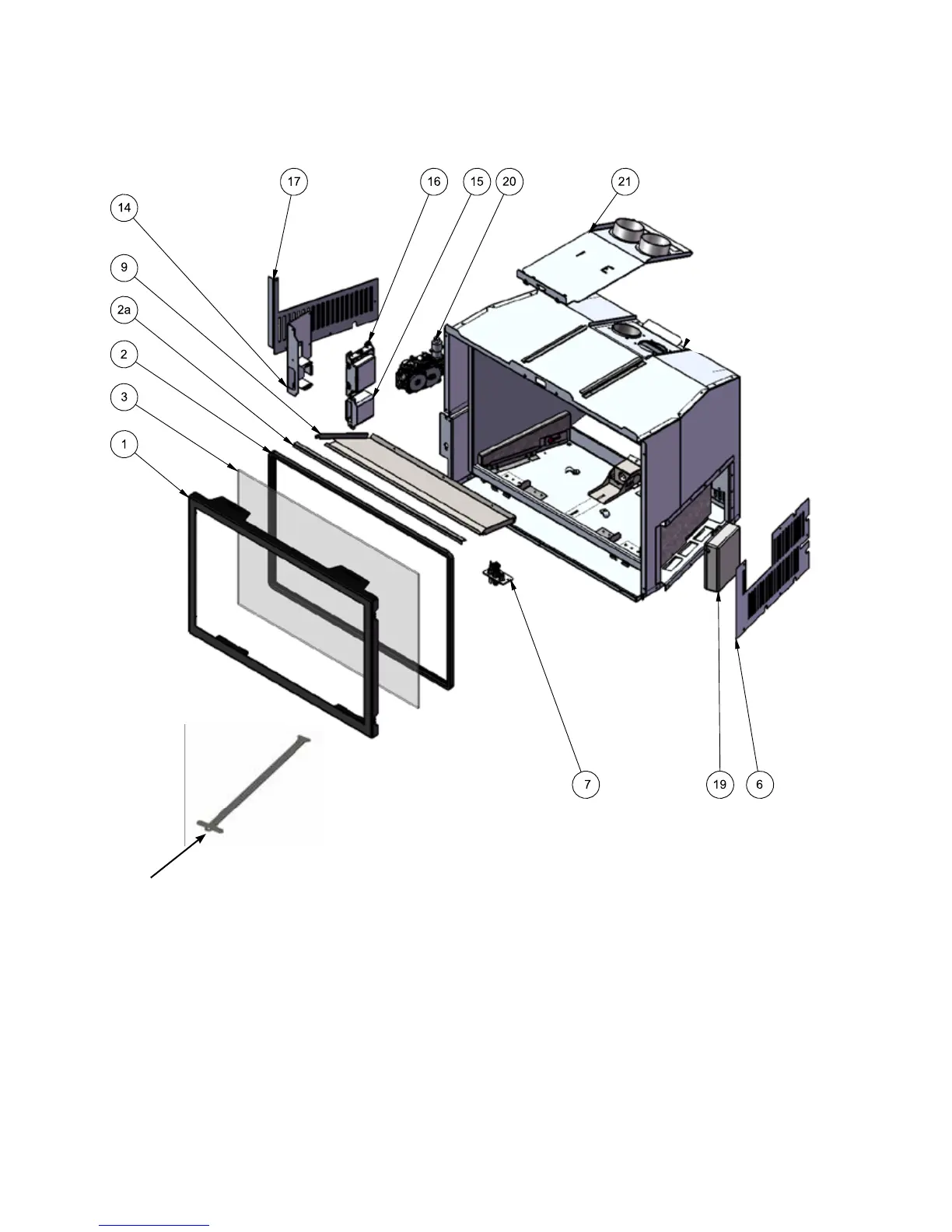 17
16
15
20
21
14
9
2a
2
3
1
7
19
6