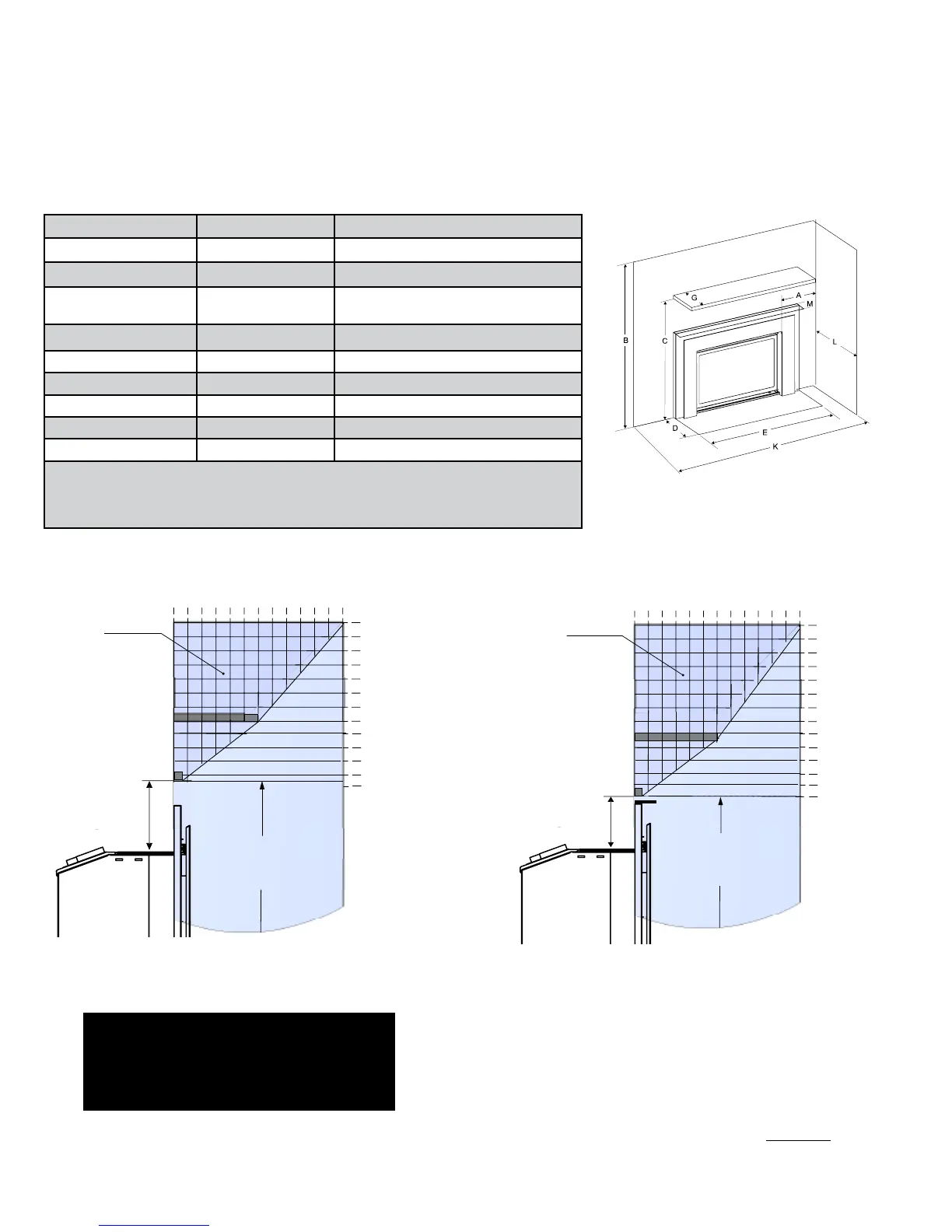 G

A

M

B

C

L

D

E

K