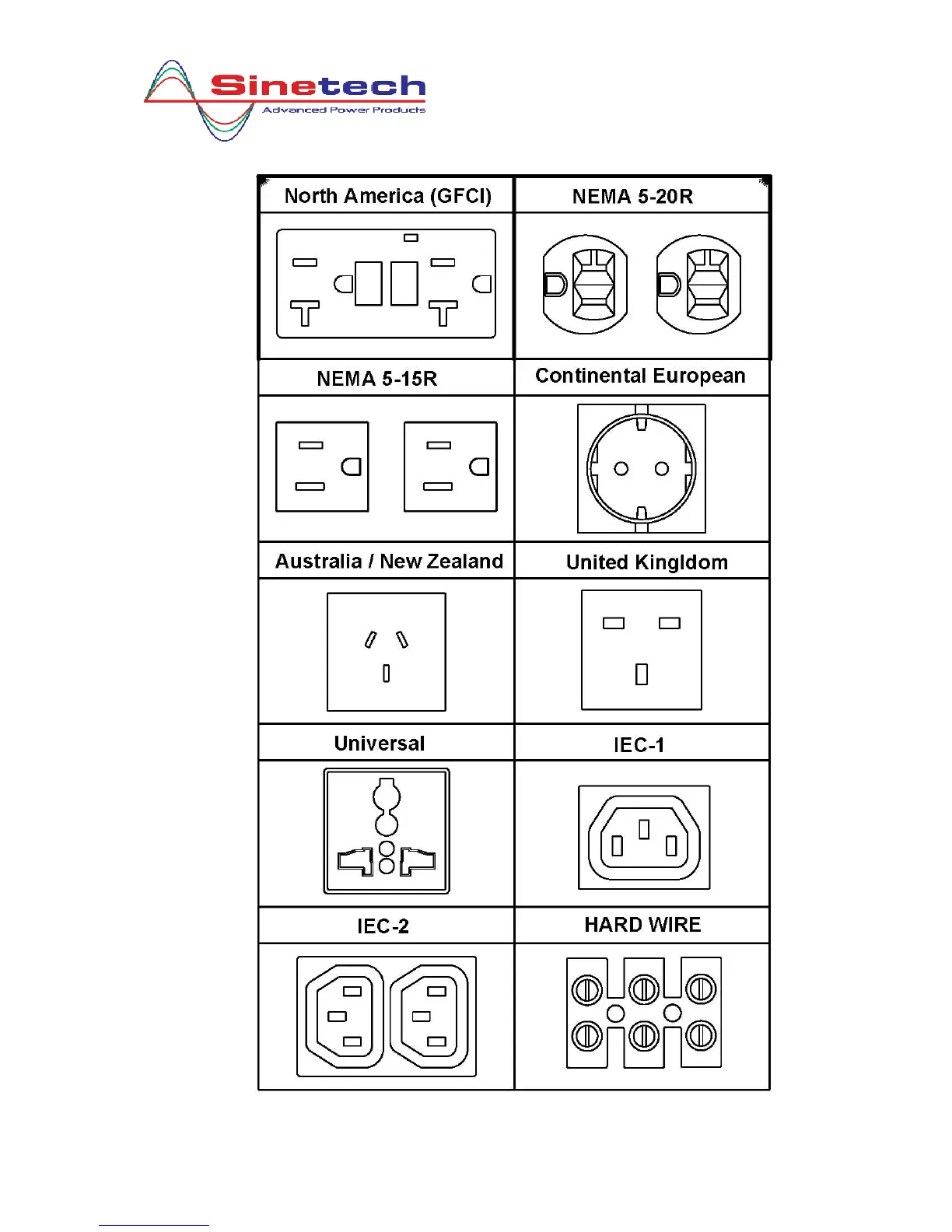 Sinetech
Advanced Power Products

| North America (GFCI) | NEMA 5-20R |
|---|---|
| NEMA 5-15R | Continental European |
| Australia / New Zealand | United Kingldom |
| Universal | IEC-1 |
| IEC-2 | HARD WIRE |