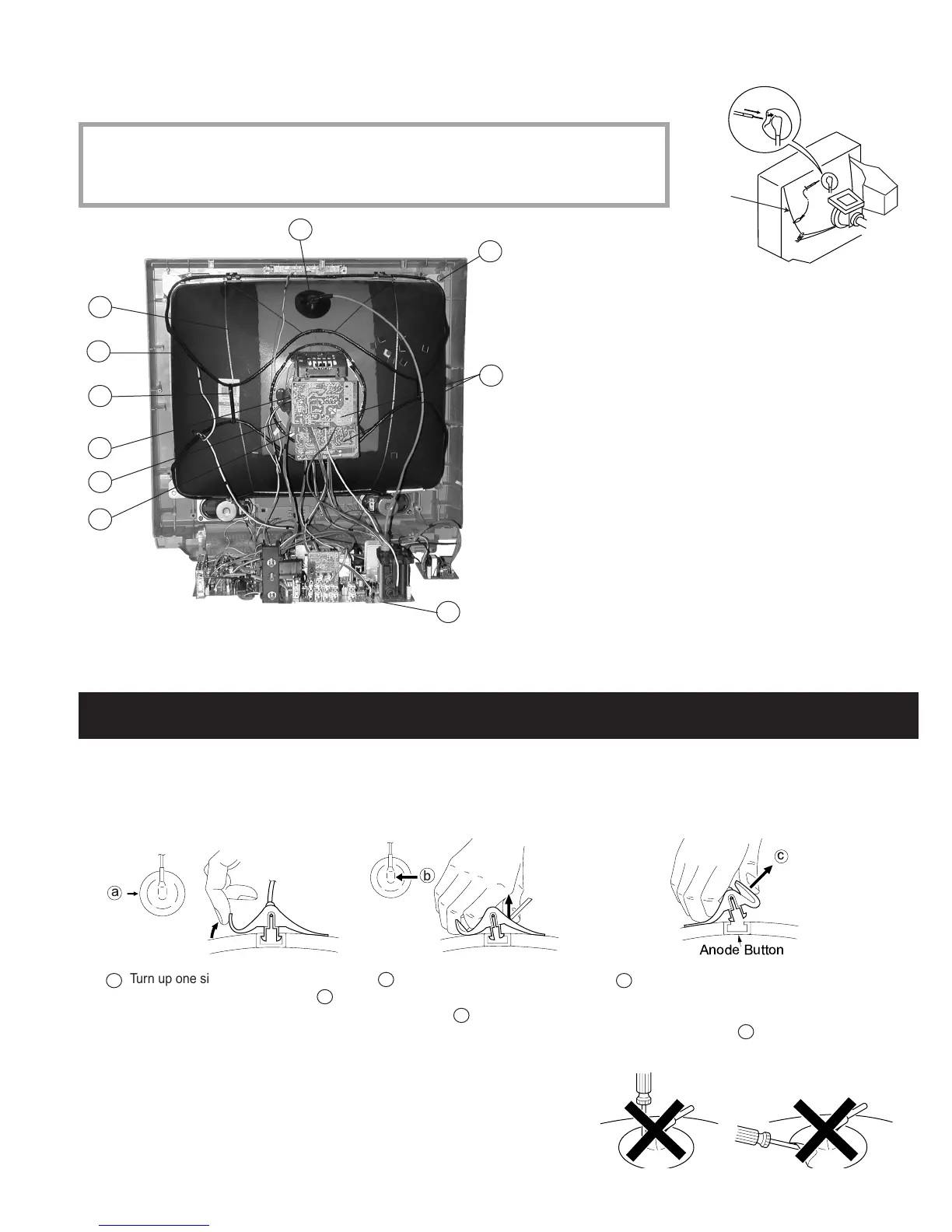 a

b

c

Anode Button

Turn up one si