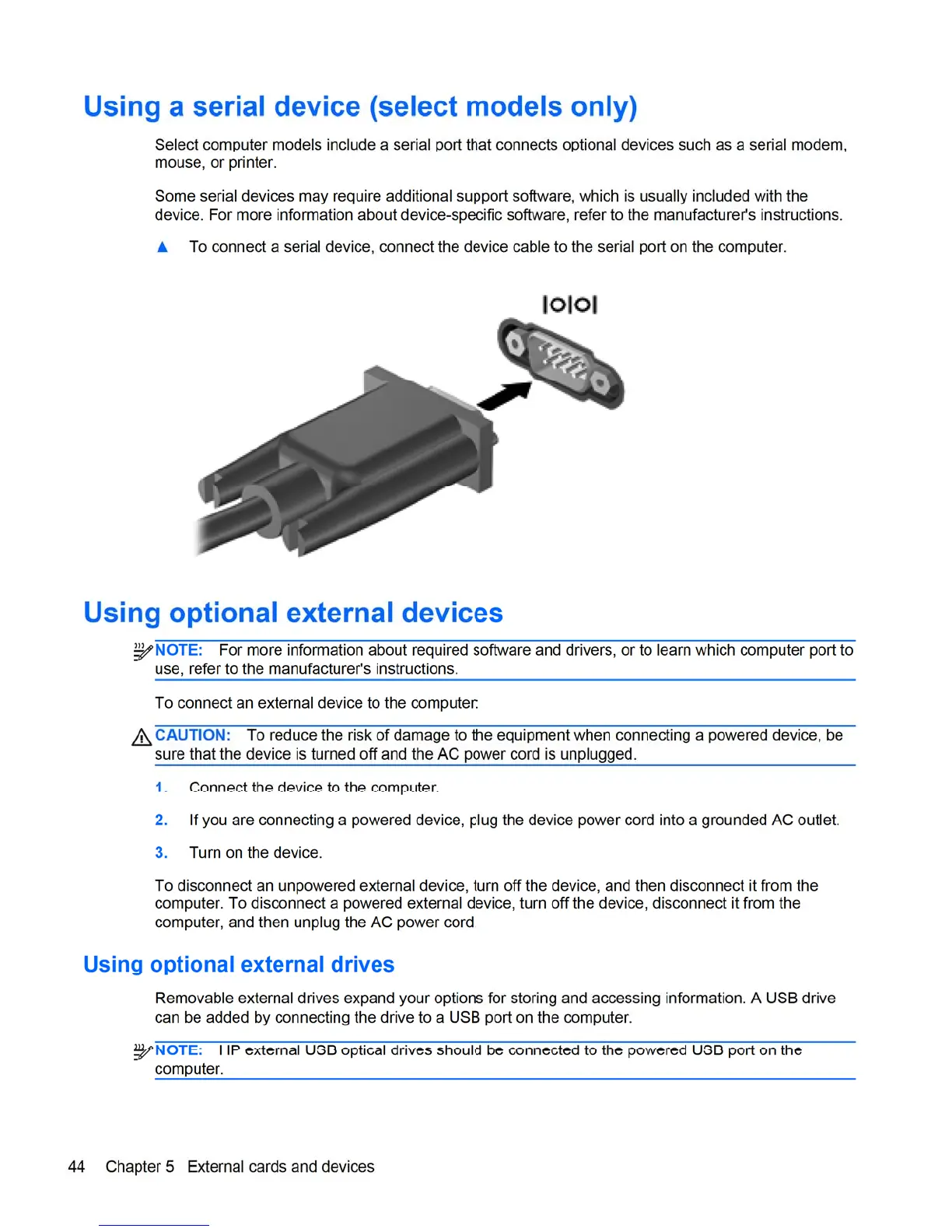 Using a serial device (select models only)

Select computer models include a serial port that connects optional devices such as a serial modem, mouse, or printer.

Some serial devices may require additional support software, which is usually included with the device. For more information about device-specific software, refer to the manufacturer's instructions.

▲ To connect a serial device, connect the device cable to the serial port on the computer.

IOIOI

Using optional external devices

NOTE: For more information about required software and drivers, or to learn which computer port to use, refer to the manufacturer's instructions.

To connect an external device to the computer:

CAUTION: To reduce the risk of damage to the equipment when connecting a powered device, be sure that the device is turned off and the AC power cord is unplugged.

1. Connect the device to the computer.

2. If you are connecting a powered device, plug the device power cord into a grounded AC outlet.

3. Turn on the device.

To disconnect an unpowered external device, turn off the device, and then disconnect it from the computer. To disconnect a powered external device, turn off the device, disconnect it from the computer, and then unplug the AC power cord

Using optional external drives

Removable external drives expand your options for storing and accessing information. A USB drive can be added by connecting the drive to a USB port on the computer.

NOTE: HP external USB optical drives should be connected to the powered USB port on the computer.

44 Chapter 5 External cards and devices