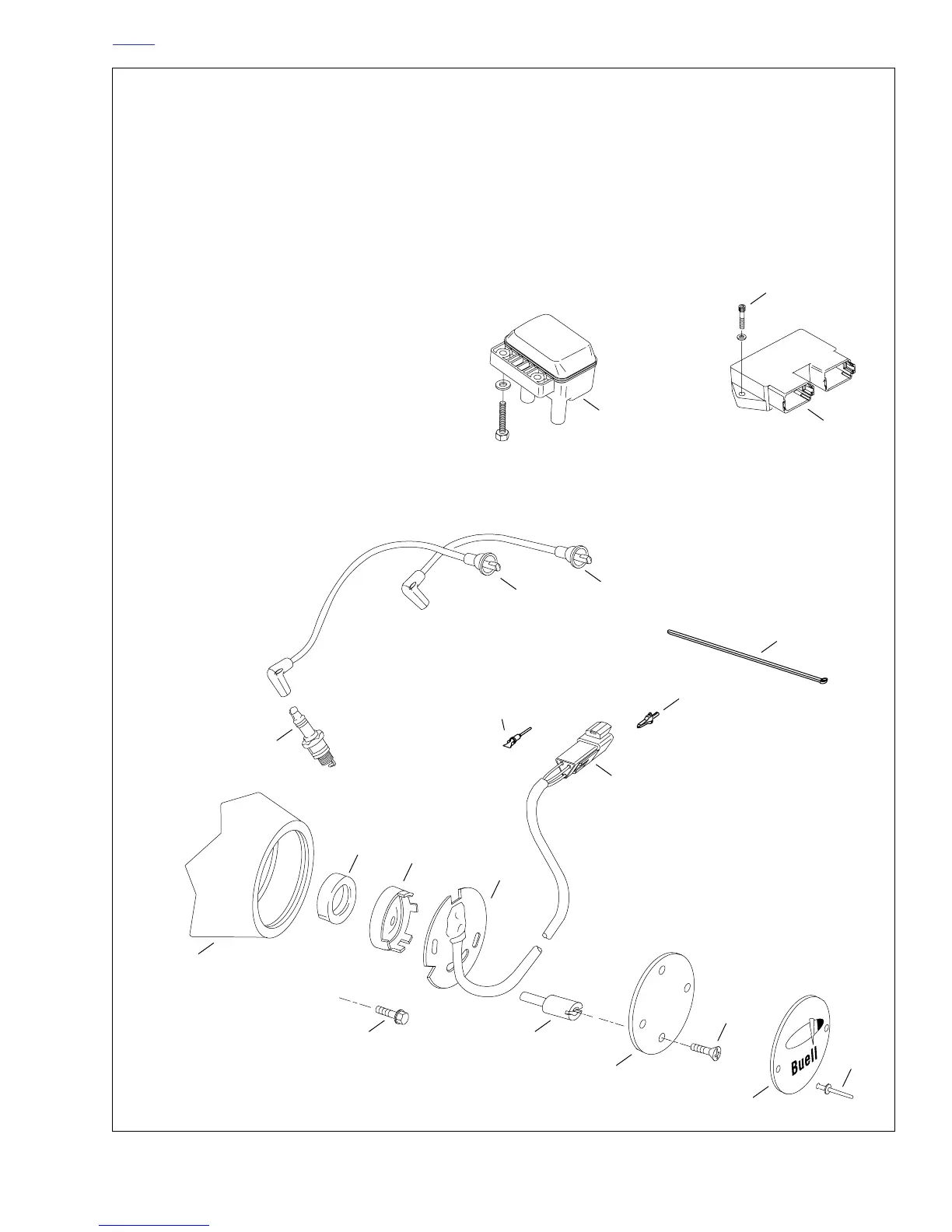 Buell