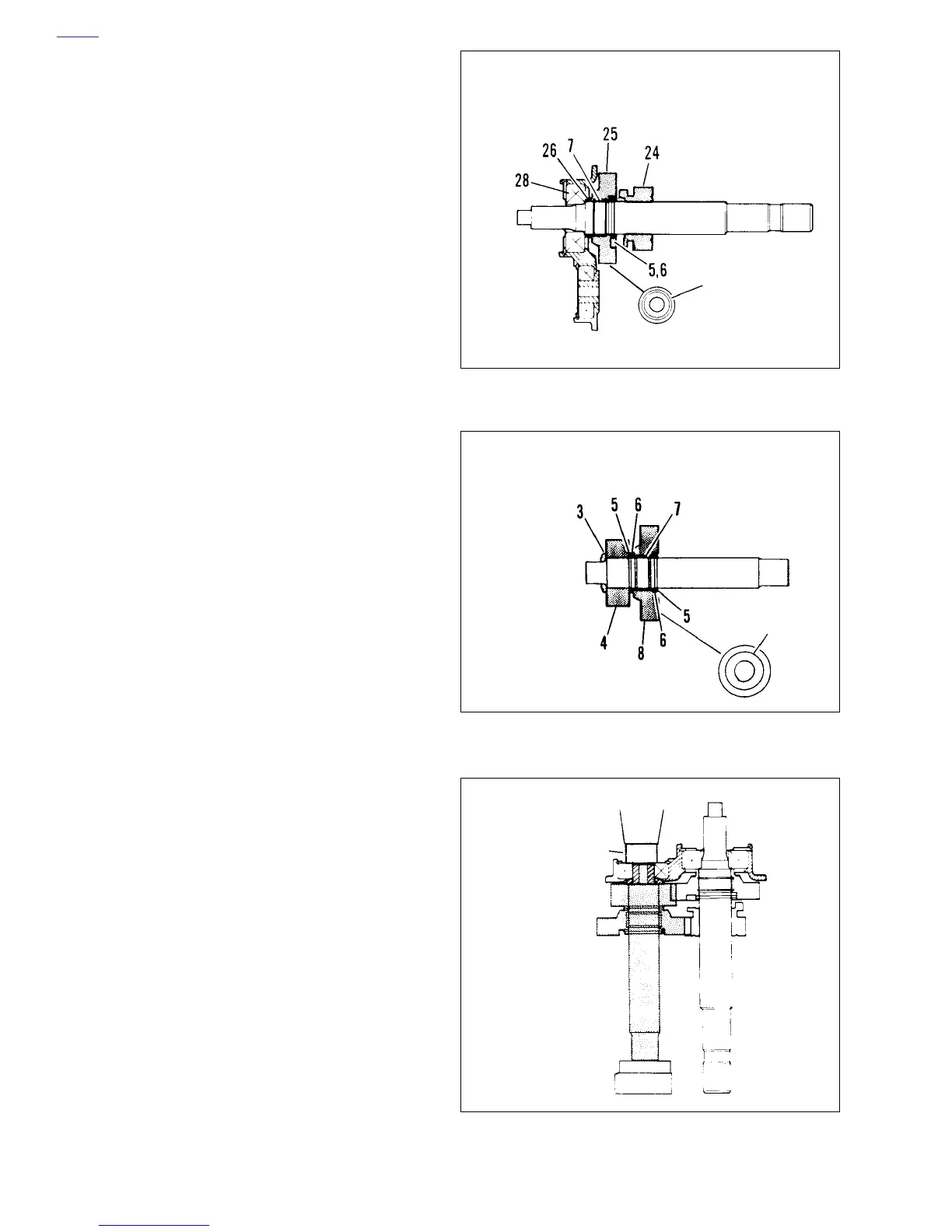 25
26
7
24
28
5,6

3
5
6
7
5
4
8
6