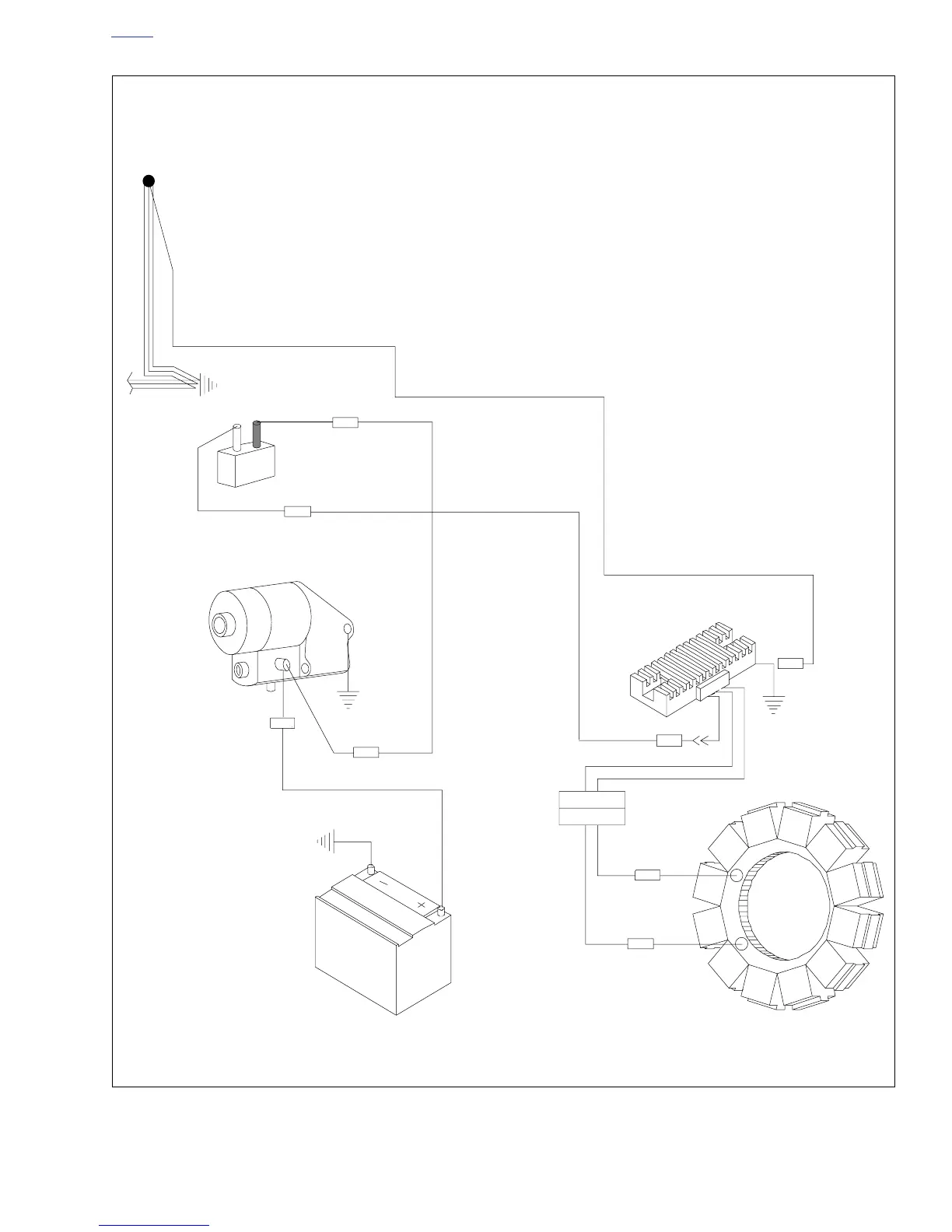 −
+