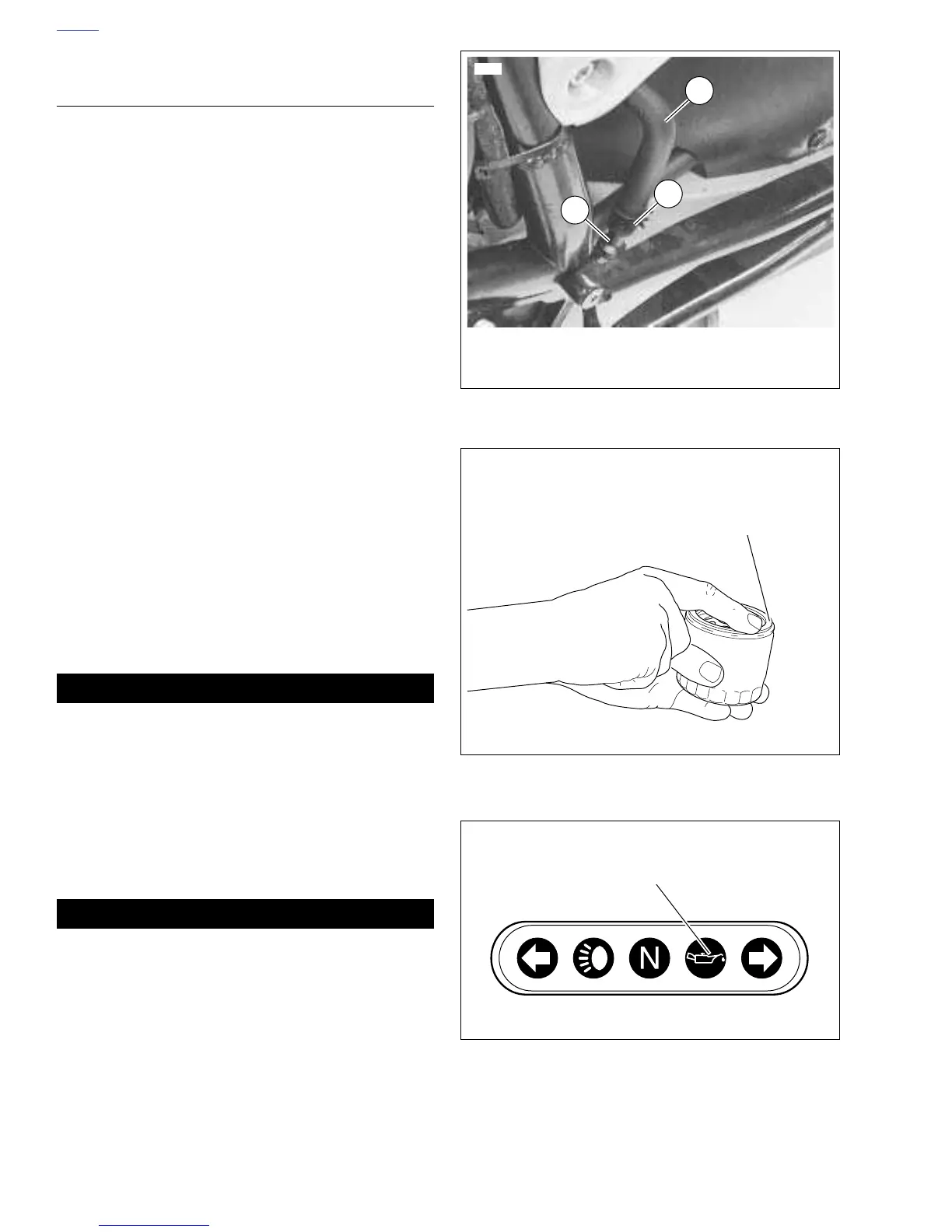 N