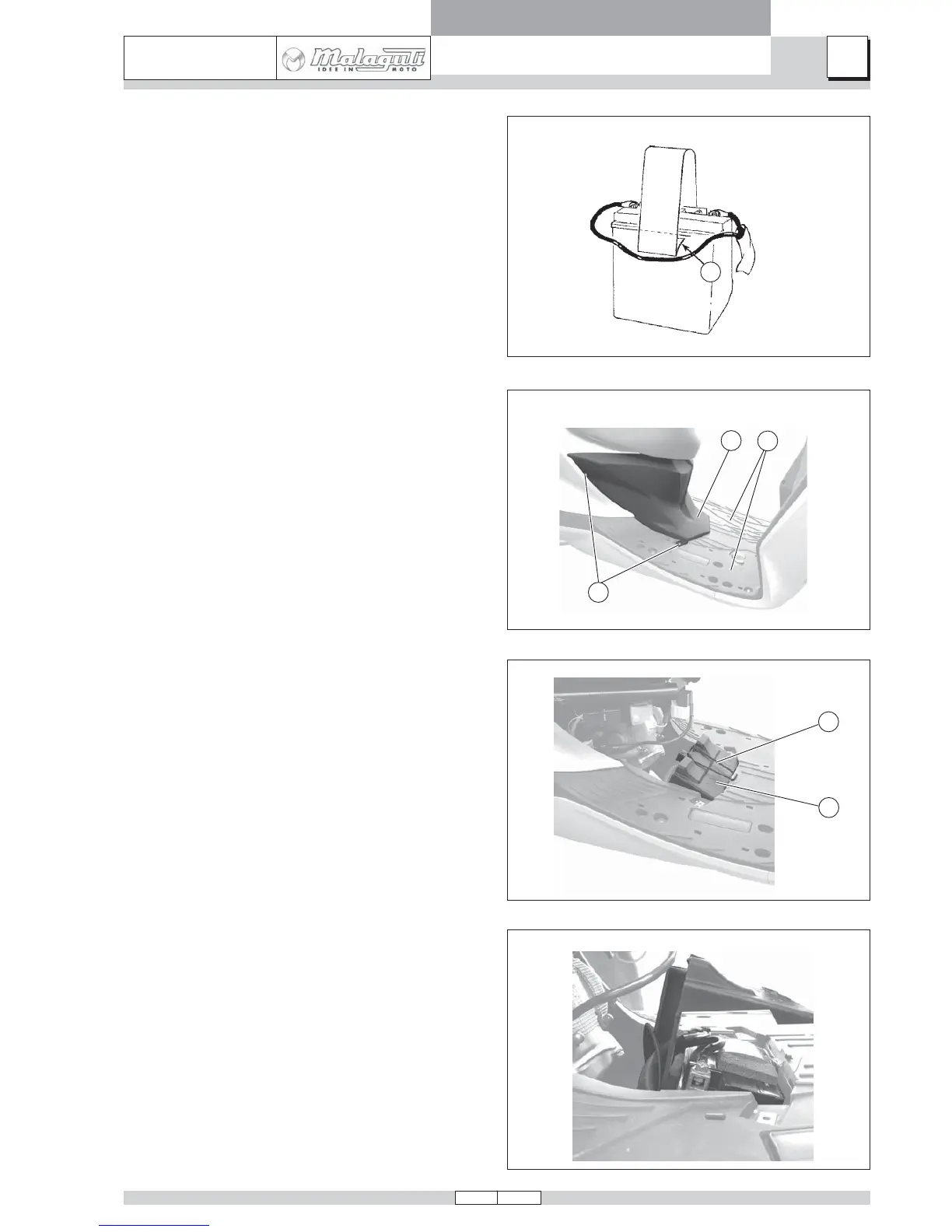 Malaguti
IDEE IN MOTO