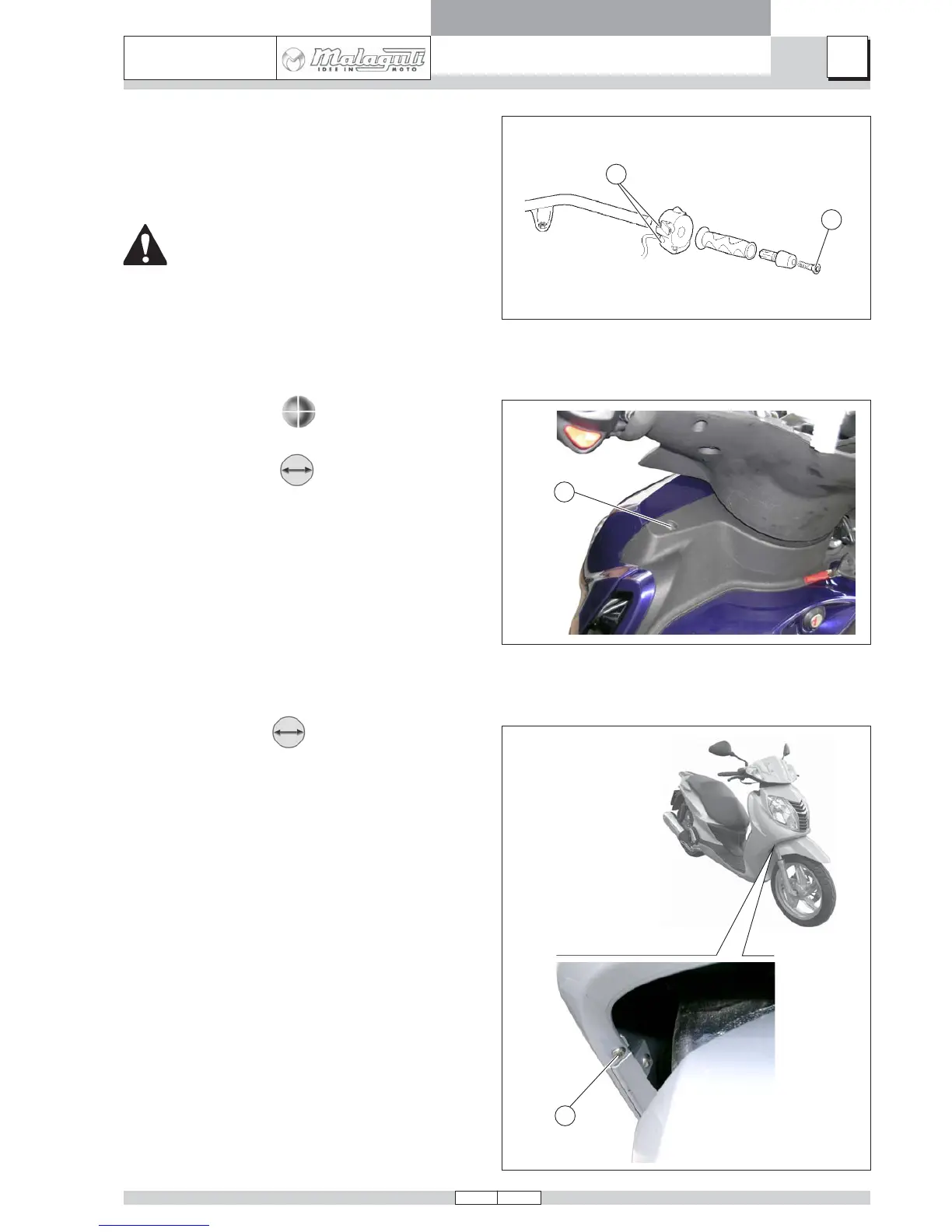 Malaguti
IDEE IN MOTO