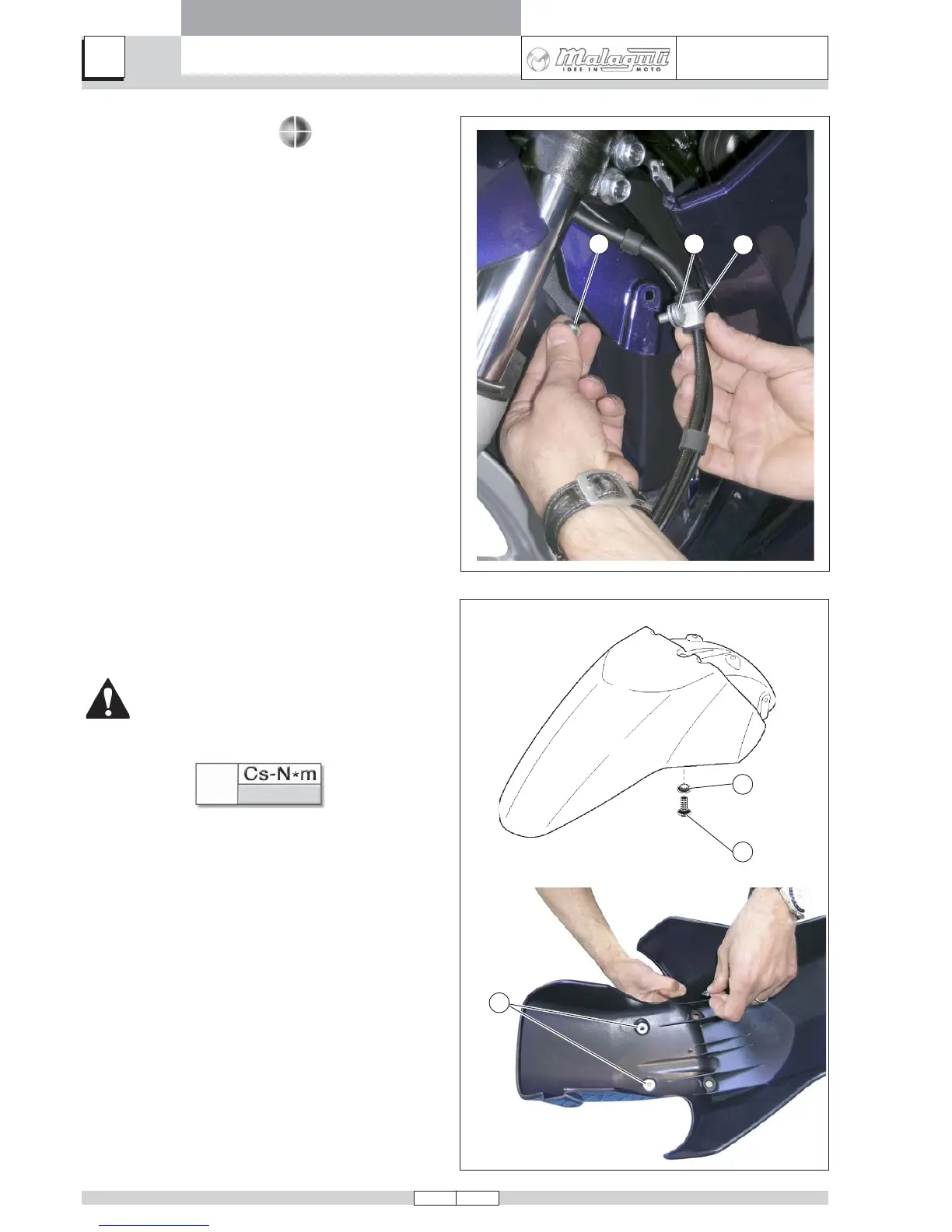 Malaguti IDEE IN MOTO

Cs-N*m