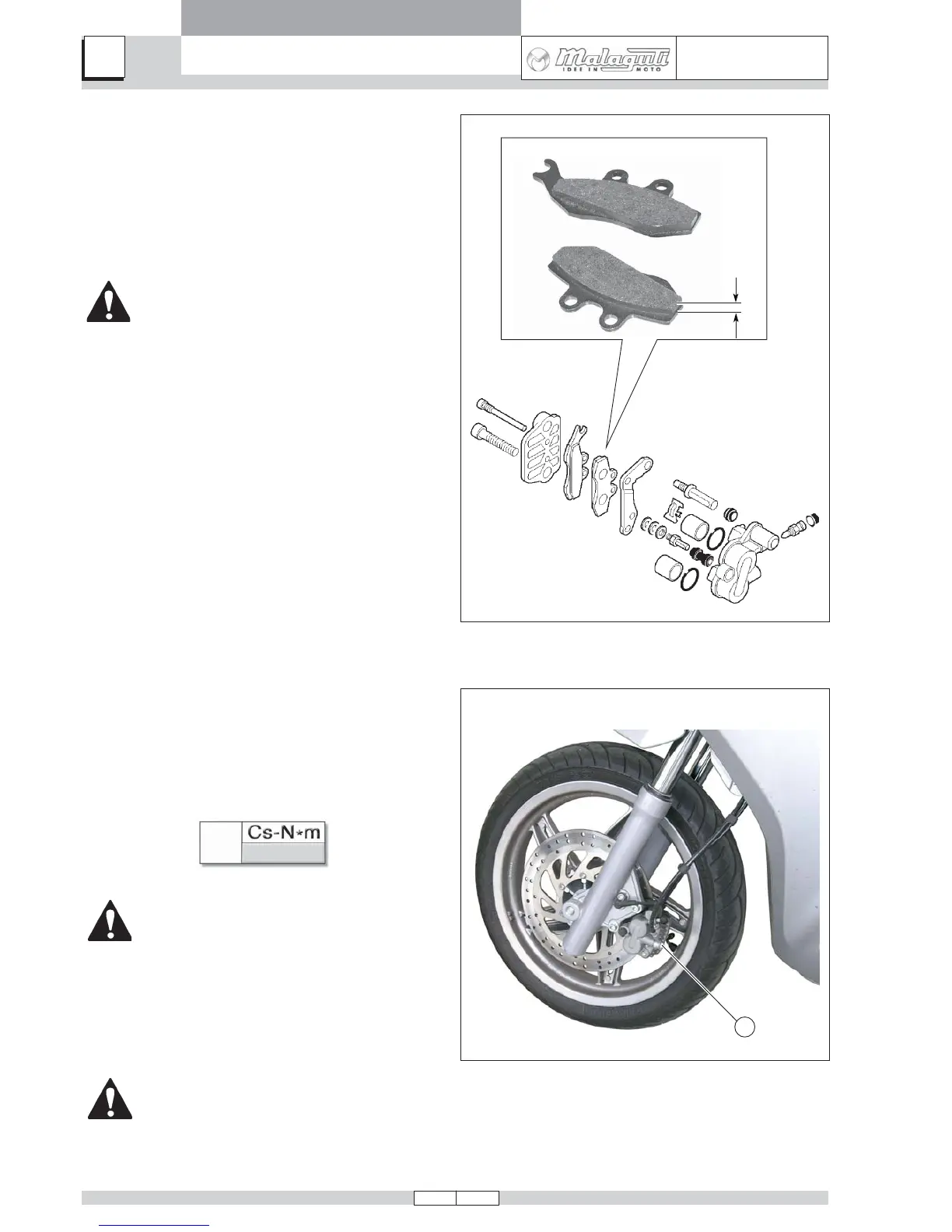 Malaguti
IDEE IN MOTO

Cs-N*m