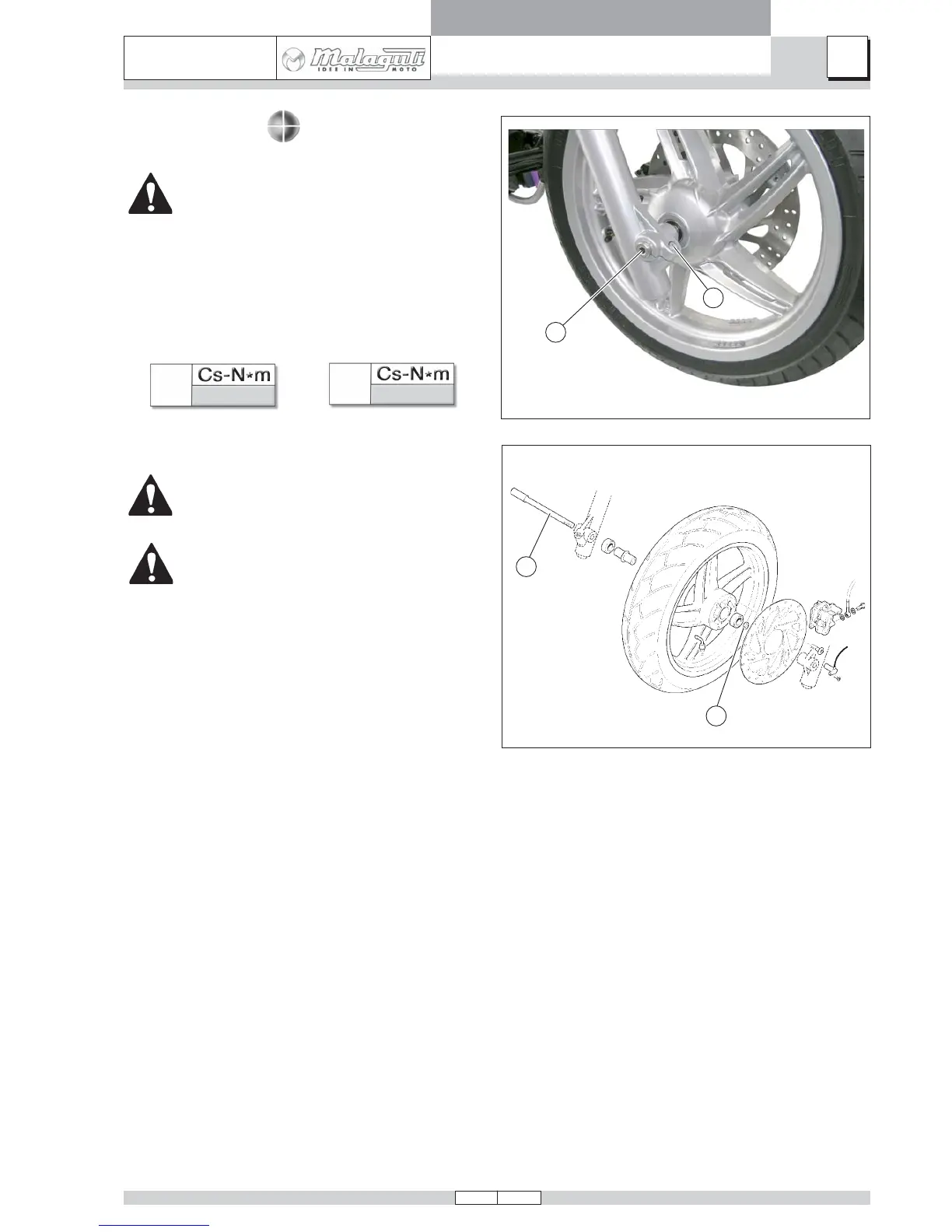 Malaguti
IDEE IN MOTO

Cs-N*m

Cs-N*m