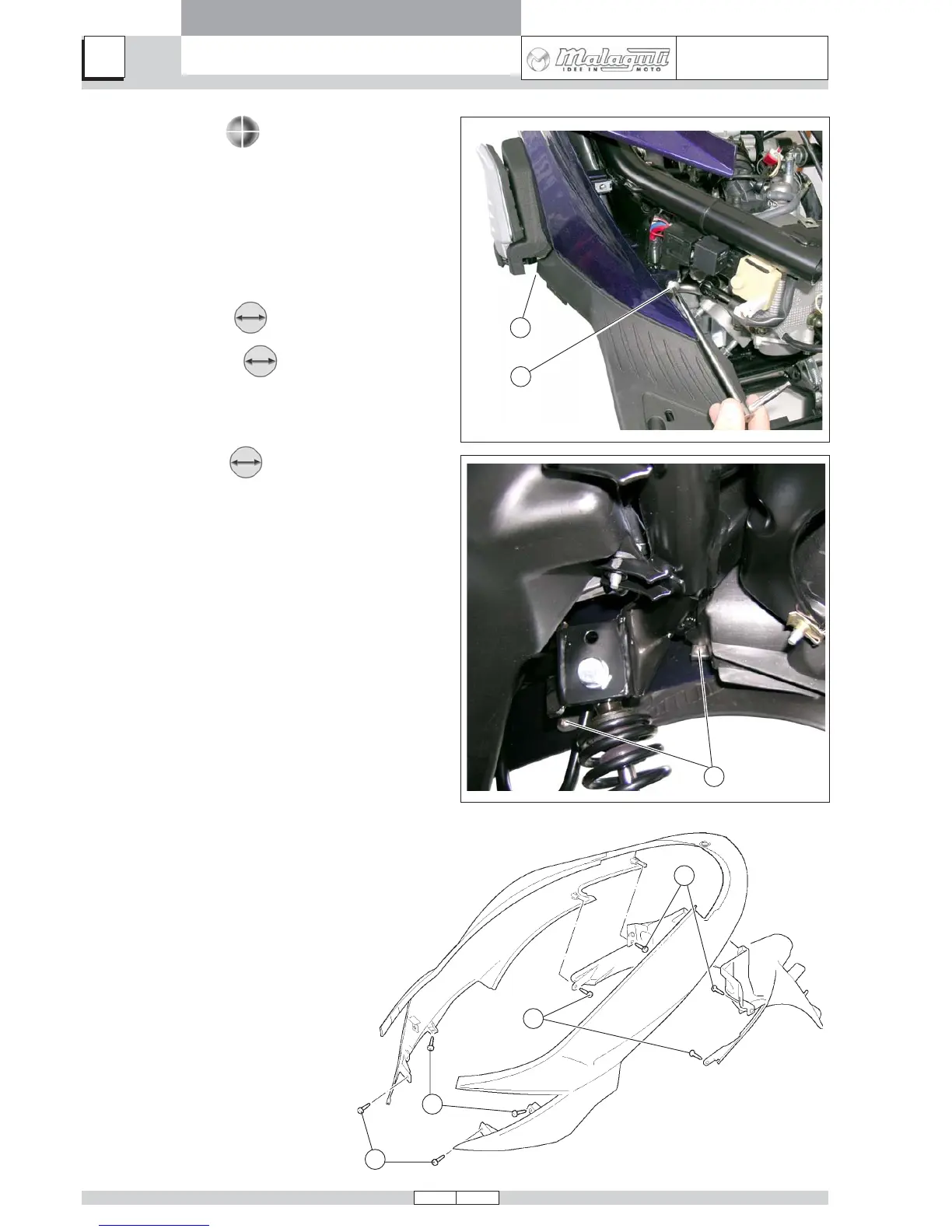 Malaguti
IDEE IN MOTO