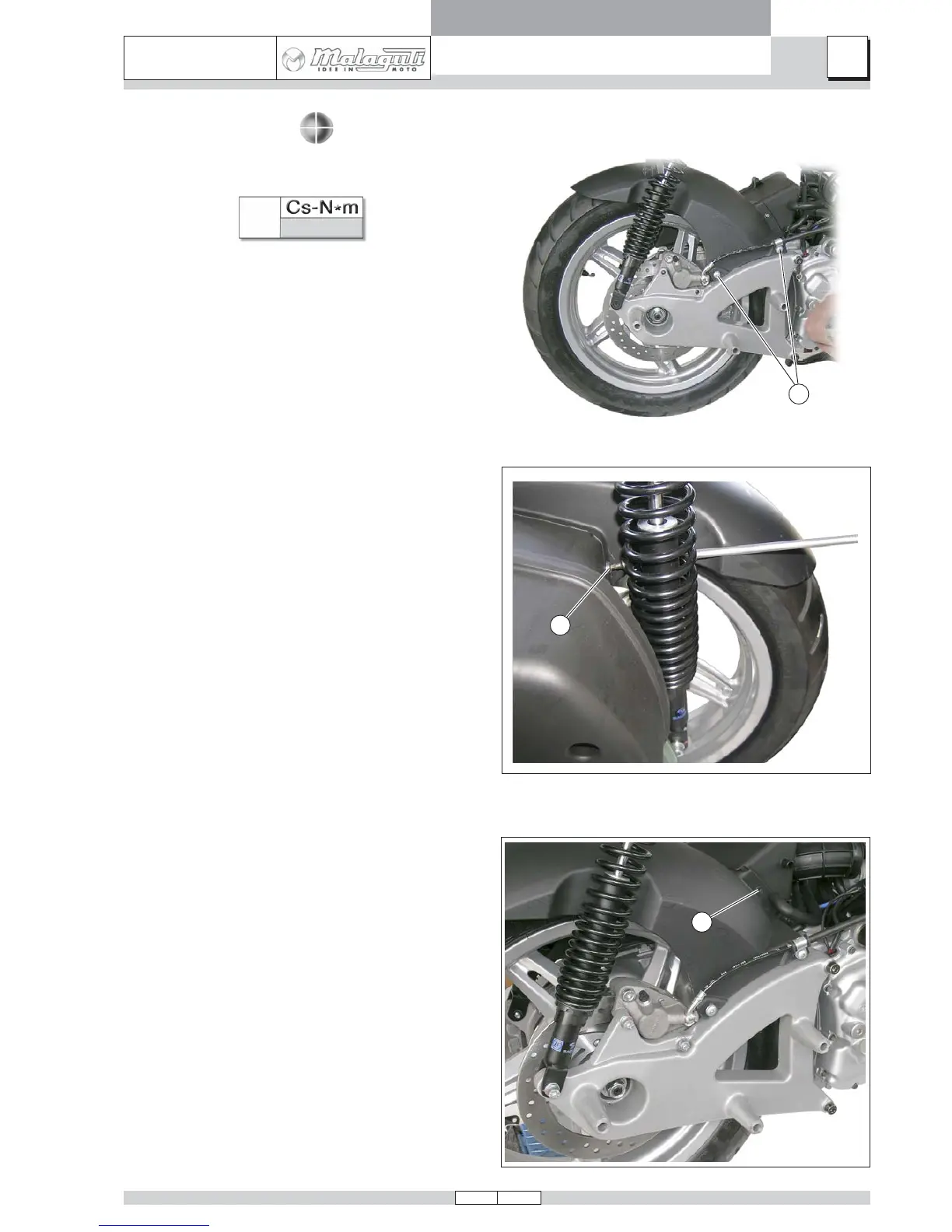 Malaguti
IDEE IN MOTO

Cs-N*m